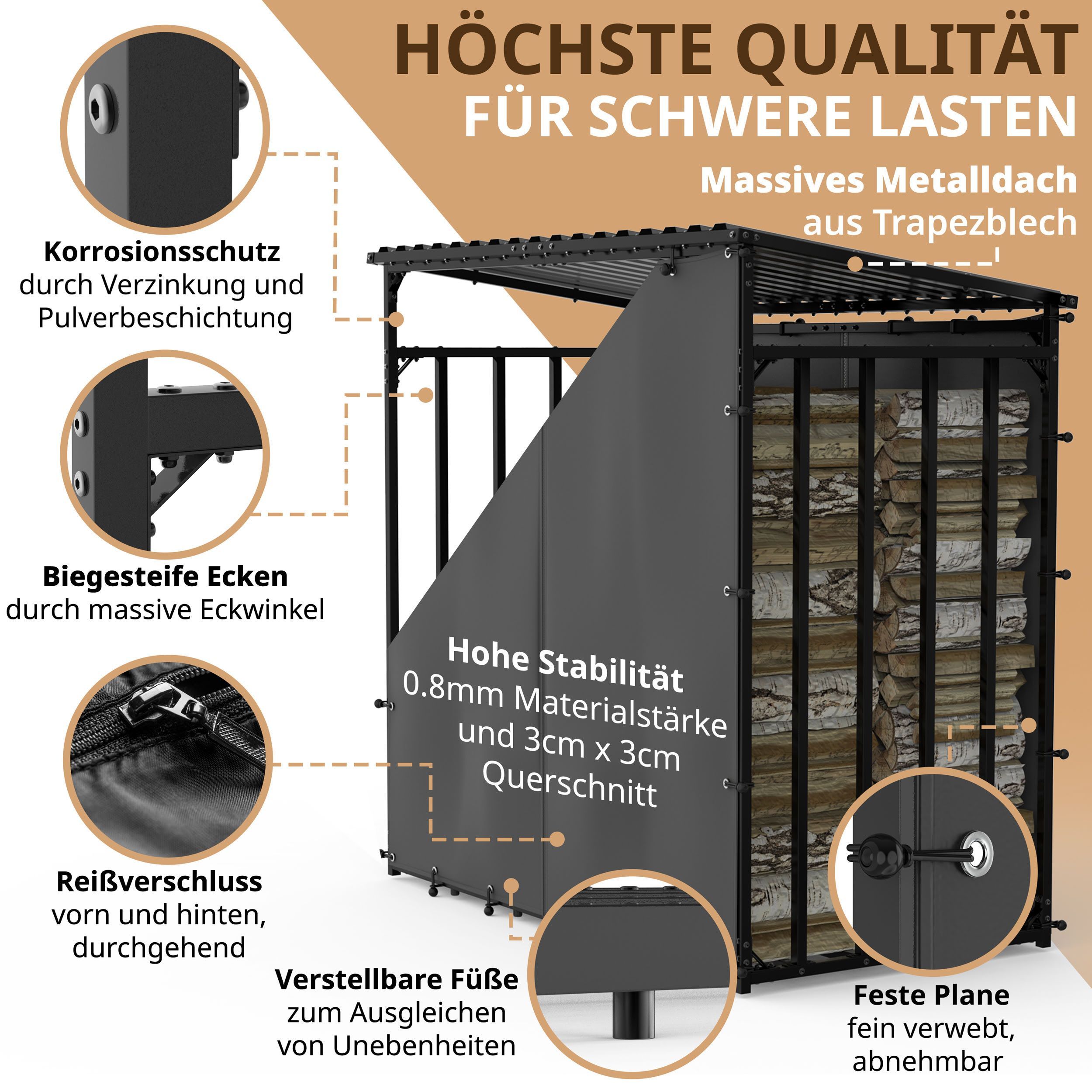 HÖCHSTE QUALITÄT
FÜR SCHWERE LASTEN

Massives Metalldach
aus Trapezblech

Korrosionsschutz
durch Verzinkung und Pulverbeschichtung

Biegesteife Ecken
durch massive Eckwinkel

Hohe Stabilität
0.8mm Materialstärke und 3cm x 3cm Querschnitt

Reißverschluss
vorn und hinten, durchgehend

Verstellbare Füße
zum Ausgleichen von Unebenheiten

Feste Plane
fein verwebt, abnehmbar