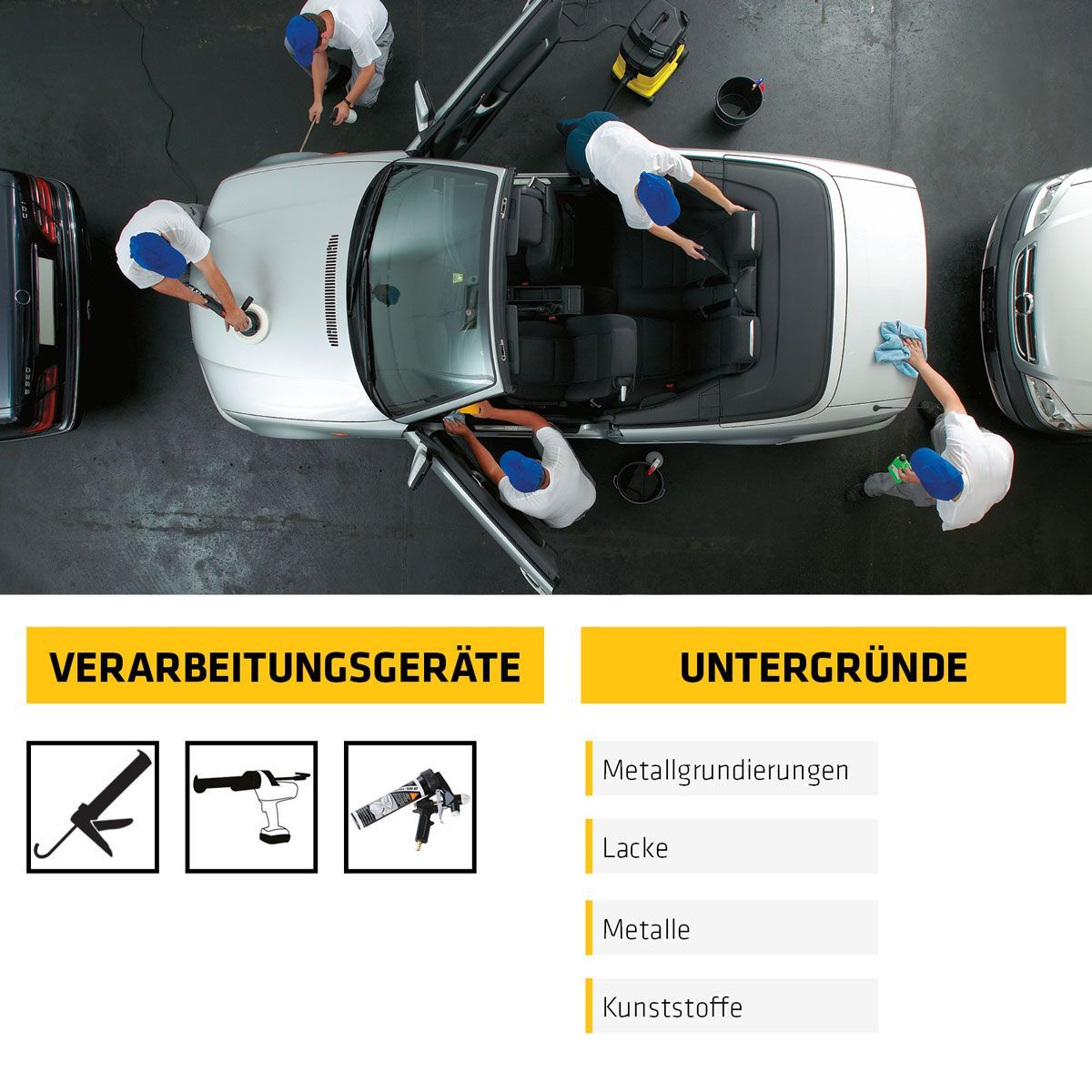 VERARBEITUNGSGERÄTE

UNTERGRÜNDE

Metallgrundierungen

Lacke

Metalle

Kunststoffe