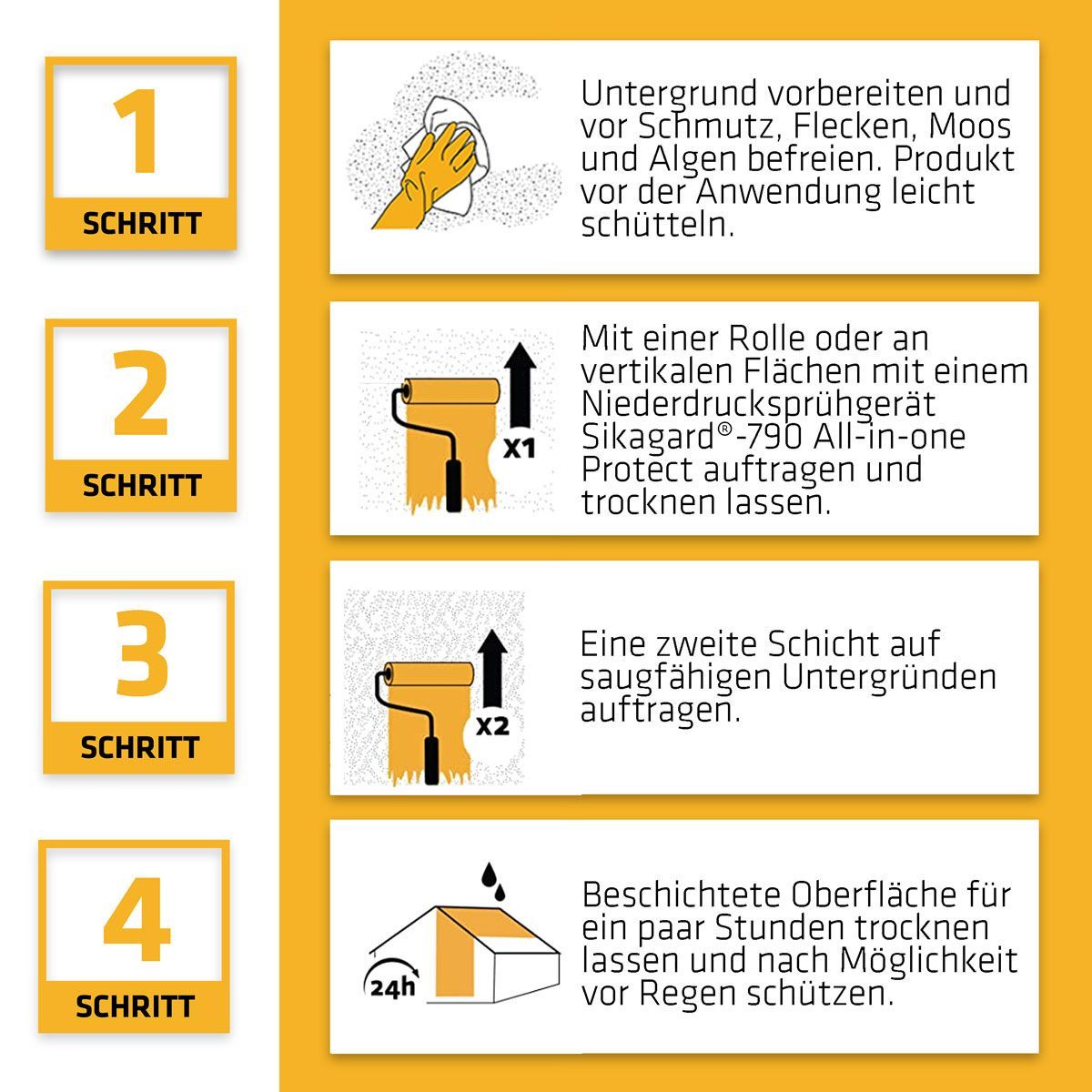 1
SCHRITT

Untergrund vorbereiten und vor Schmutz, Flecken, Moos und Algen befreien. Produkt vor der Anwendung leicht schütteln.

2
SCHRITT

X1

Mit einer Rolle oder an vertikalen Flächen mit einem Niederdrucksprühgerät Sikagard®-790 All-in-one Protect auftragen und trocknen lassen.

3
SCHRITT

X2

Eine zweite Schicht auf saugfähigen Untergründen auftragen.

4
SCHRITT

24h

Beschichtete Oberfläche für ein paar Stunden trocknen lassen und nach Möglichkeit vor Regen schützen.