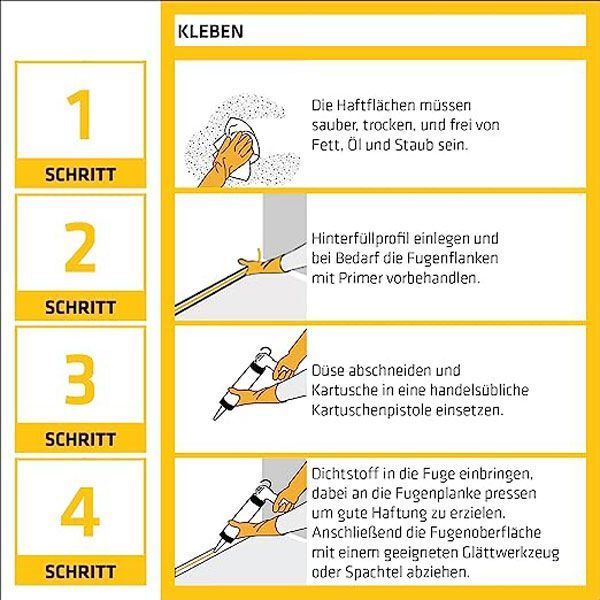 KLEBEN

1
SCHRITT

Die Haftflächen müssen sauber, trocken, und frei von Fett, Öl und Staub sein.

2
SCHRITT

Hinterfüllprofil einlegen und bei Bedarf die Fugenflanken mit Primer vorbehandlen.

3
SCHRITT

Düse abschneiden und Kartusche in eine handelsübliche Kartuschenpistole einsetzen.

4
SCHRITT

Dichtstoff in die Fuge einbringen, dabei an die Fugenplanke pressen um gute Haftung zu erzielen. Anschließend die Fugenoberfläche mit einem geeigneten Glättwerkzeug oder Spachtel abziehen.