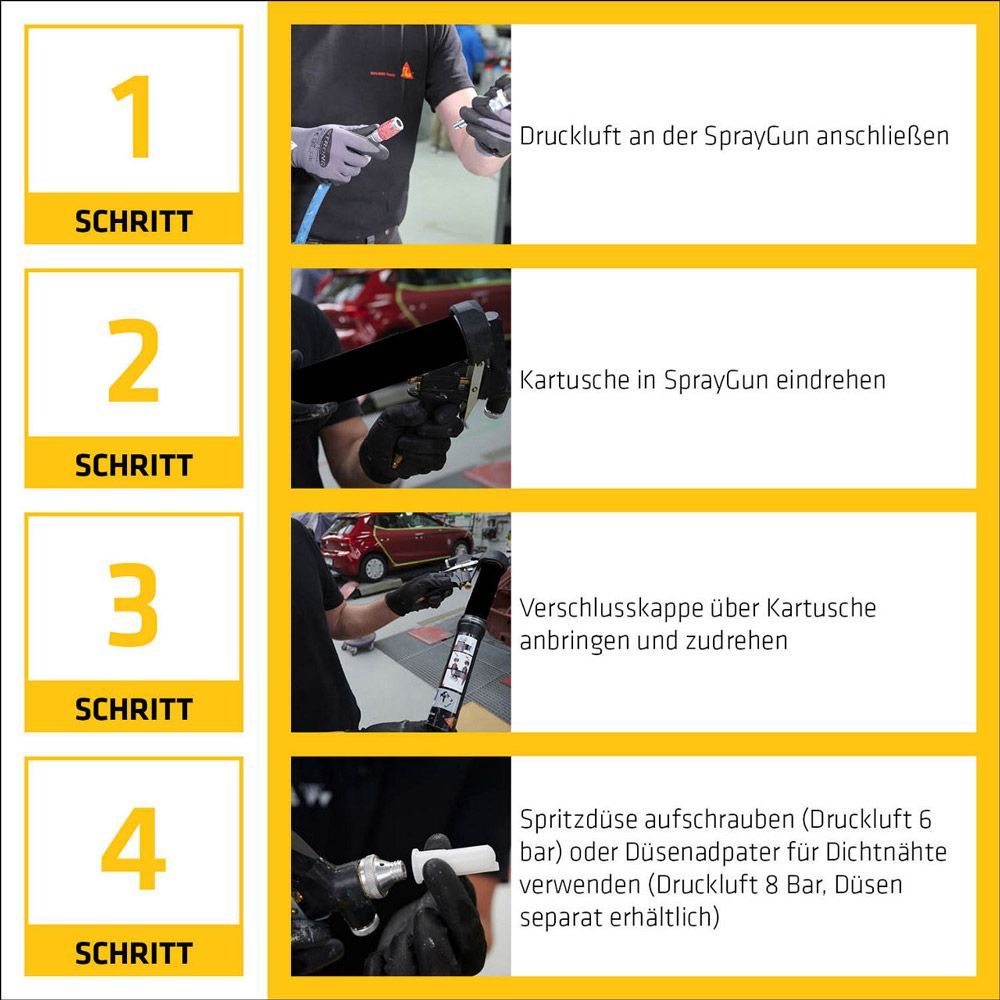 1
SCHRITT

Druckluft an der SprayGun anschließen

2
SCHRITT

Kartusche in SprayGun eindrehen

3
SCHRITT

Verschlusskappe über Kartusche anbringen und zudrehen

4
SCHRITT

Spritzdüse aufschrauben (Druckluft 6 bar) oder Düsenadpater für Dichtnähte verwenden (Druckluft 8 Bar, Düsen separat erhältlich)