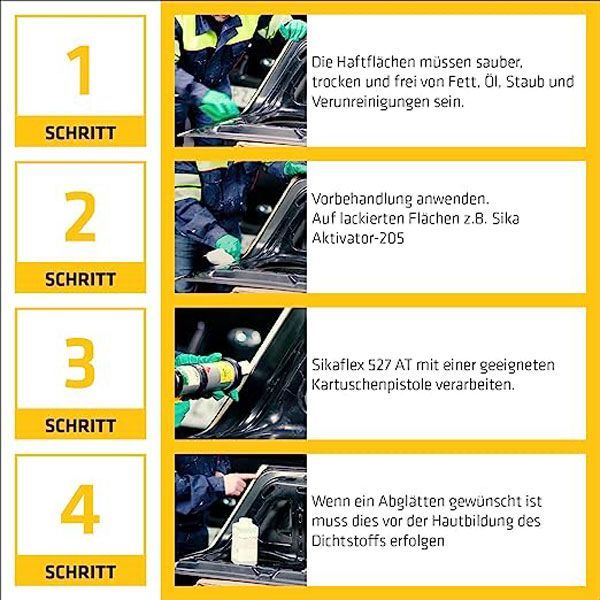 1
SCHRITT

Die Haftflächen müssen sauber, trocken und frei von Fett, Öl, Staub und Verunreinigungen sein.

2
SCHRITT

Vorbehandlung anwenden.
Auf lackierten Flächen z.B. Sika Aktivator-205

3
SCHRITT

Sikaflex 527 AT mit einer geeigneten Kartuschenpistole verarbeiten.

4
SCHRITT

Wenn ein Abglätten gewünscht ist muss dies vor der Hautbildung des Dichtstoffs erfolgen