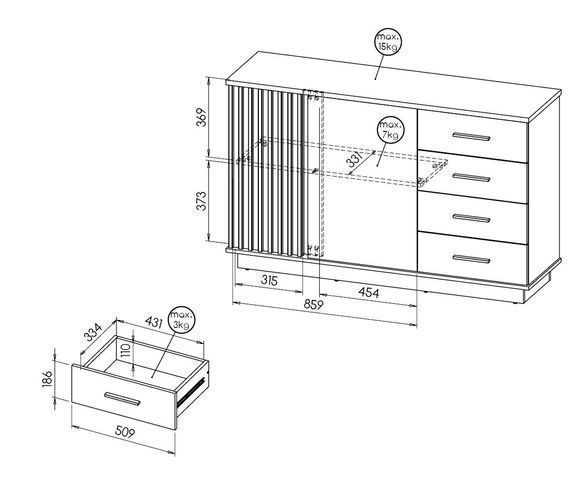 max.
15kg

369

max.
7kg

331

373

315

454

859

334

431

max.
3kg

110

186

509