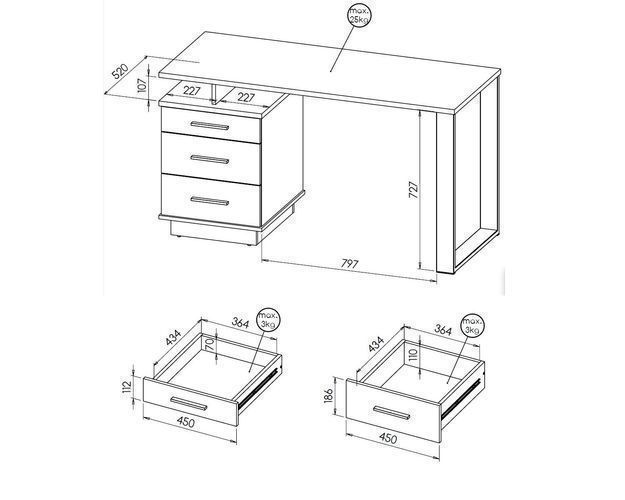 max. 25kg

520

107

227

227

727

797

434

364

max. 3kg

70

112

450

434

364

max. 3kg

110

186

450