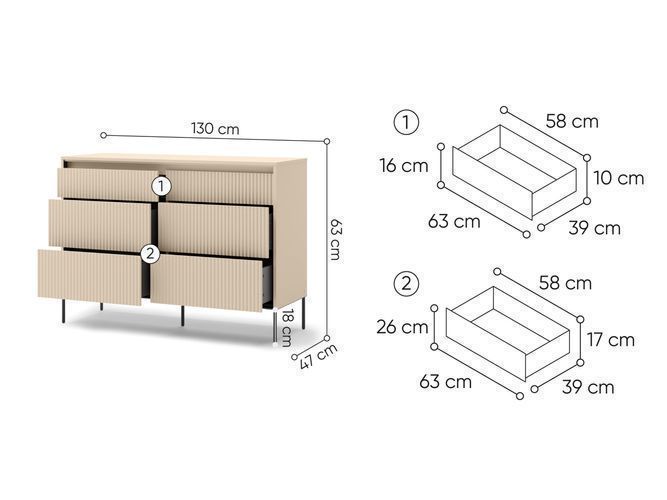 130 cm
1
2
63 cm
18 cm
47 cm

1
58 cm
16 cm
10 cm
63 cm
39 cm

2
58 cm
26 cm
17 cm
63 cm
39 cm