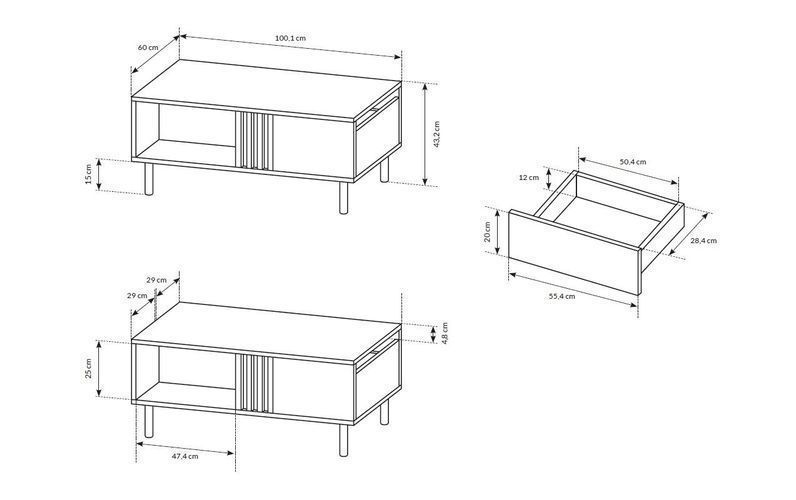 60 cm
100,1 cm
43,2 cm
15 cm
50,4 cm
12 cm
20 cm
28,4 cm
55,4 cm
29 cm
29 cm
4,8 cm
25 cm
47,4 cm