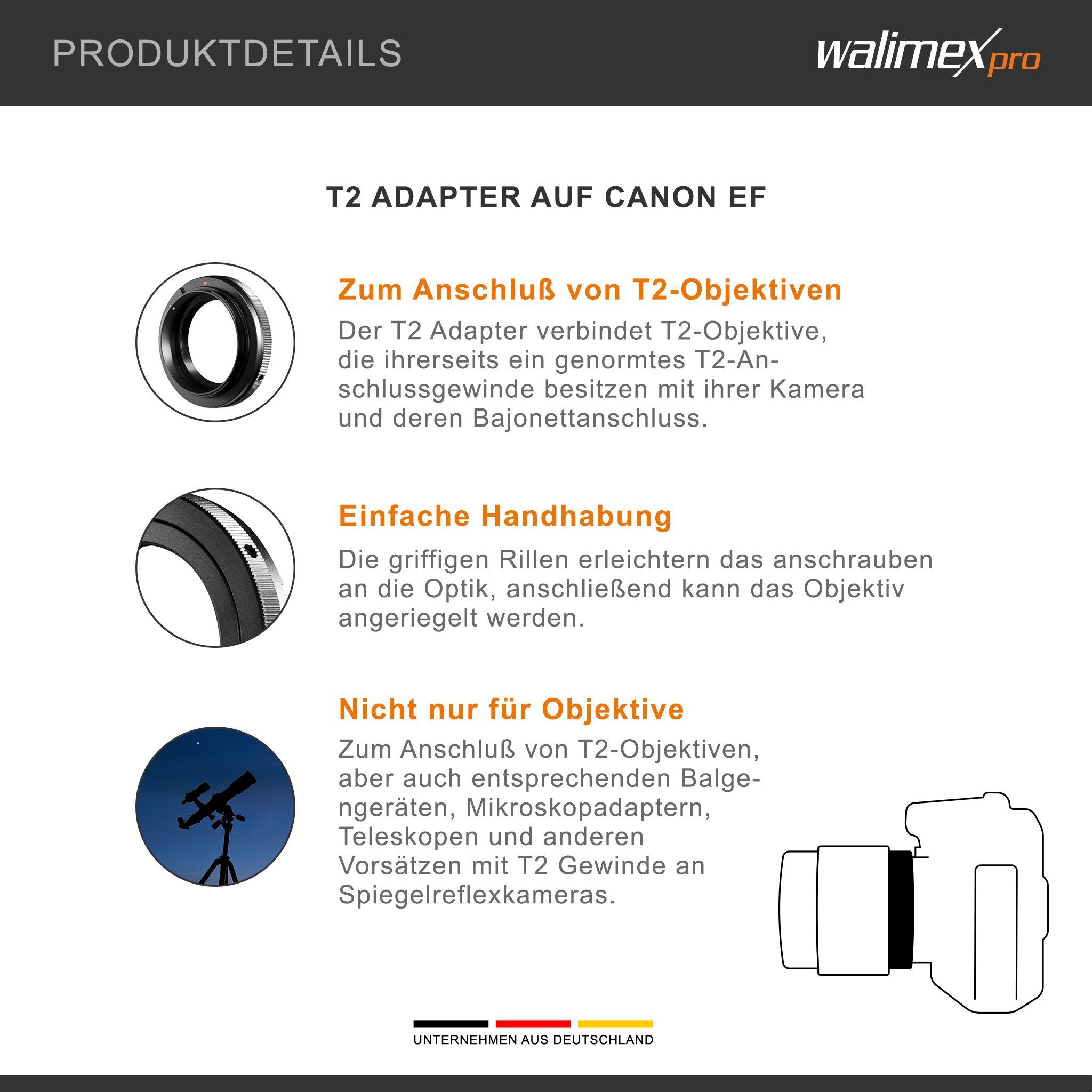 PRODUKTDETAILS

walimex pro

T2 ADAPTER AUF CANON EF

Zum Anschluß von T2-Objektiven

Der T2 Adapter verbindet T2-Objektive, die ihrerseits ein genormtes T2-Anschlussgewinde besitzen mit ihrer Kamera und deren Bajonettanschluss.

Einfache Handhabung

Die griffigen Rillen erleichtern das anschrauben an die Optik, anschließend kann das Objektiv angeriegelt werden.

Nicht nur für Objektive

Zum Anschluß von T2-Objektiven, aber auch entsprechenden Balgengeräten, Mikroskopadaptern, Teleskopen und anderen Vorsätzen mit T2 Gewinde an Spiegelreflexkameras.

UNTERNEHMEN AUS DEUTSCHLAND