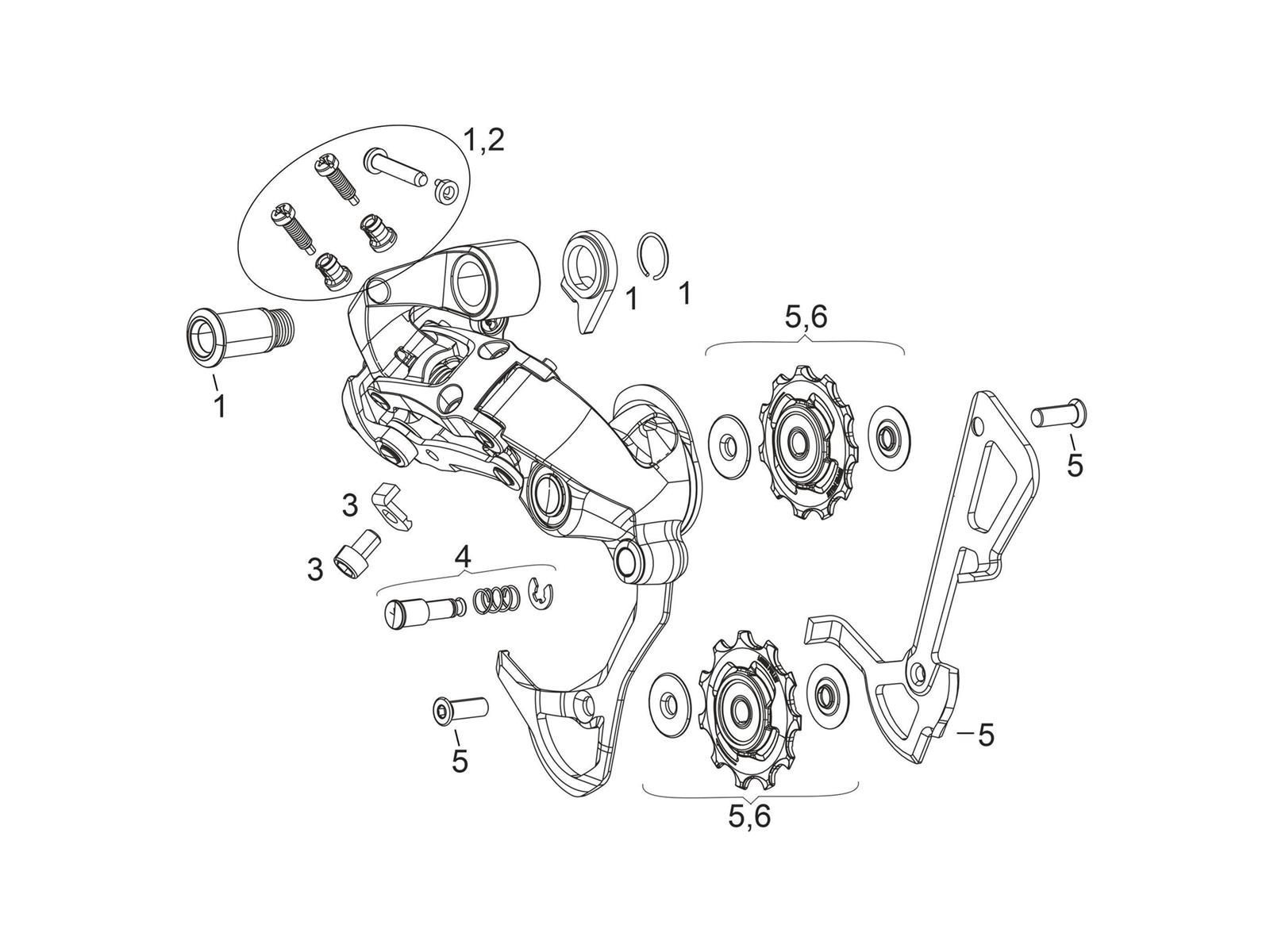 1,2

1

1

1

5,6

5

3

3

4

5

5

5,6