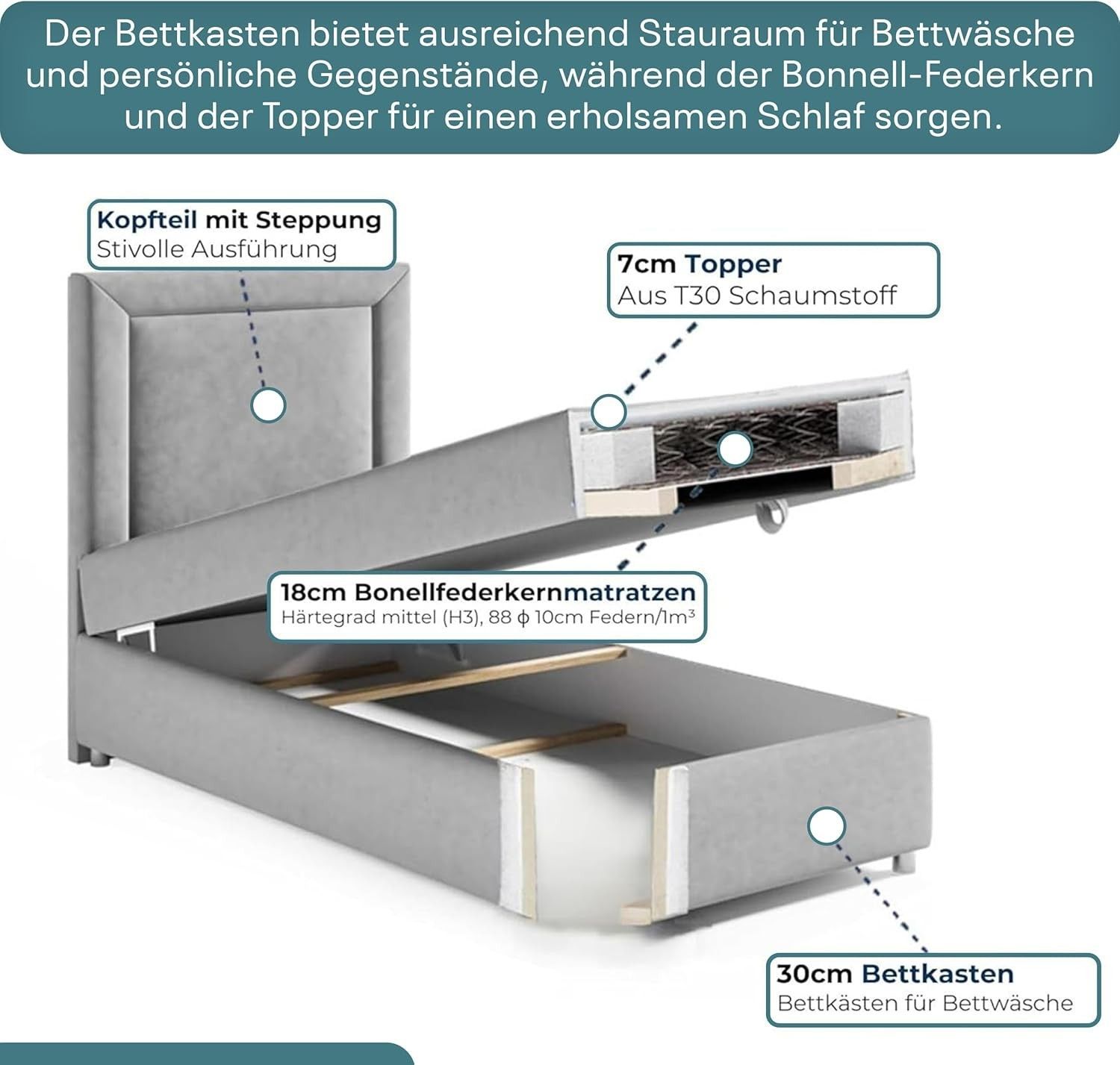 Der Bettkasten bietet ausreichend Stauraum für Bettwäsche und persönliche Gegenstände, während der Bonnell-Federkern und der Topper für einen erholsamen Schlaf sorgen.

Kopfteil mit Steppung
Stivolle Ausführung

7cm Topper
Aus T30 Schaumstoff

18cm Bonellfederkernmatratzen
Härtegrad mittel (H3), 88 ϕ 10cm Federn/1m³

30cm Bettkasten
Bettkästen für Bettwäsche