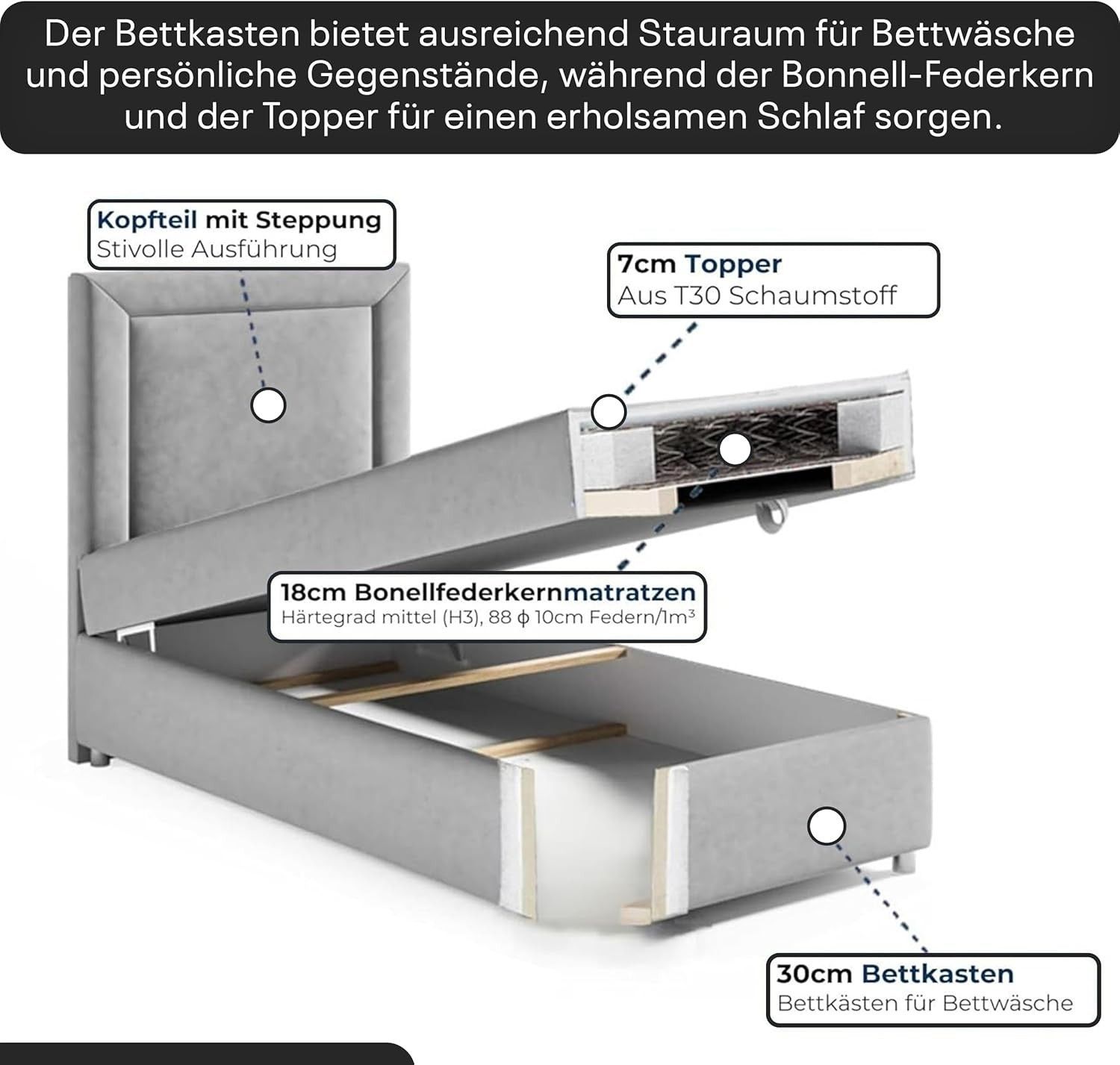 Der Bettkasten bietet ausreichend Stauraum für Bettwäsche und persönliche Gegenstände, während der Bonnell-Federkern und der Topper für einen erholsamen Schlaf sorgen.

Kopfteil mit Steppung
Stivolle Ausführung

7cm Topper
Aus T30 Schaumstoff

18cm Bonellfederkernmatratzen
Härtegrad mittel (H3), 88 ϕ 10cm Federn/1m³

30cm Bettkasten
Bettkästen für Bettwäsche