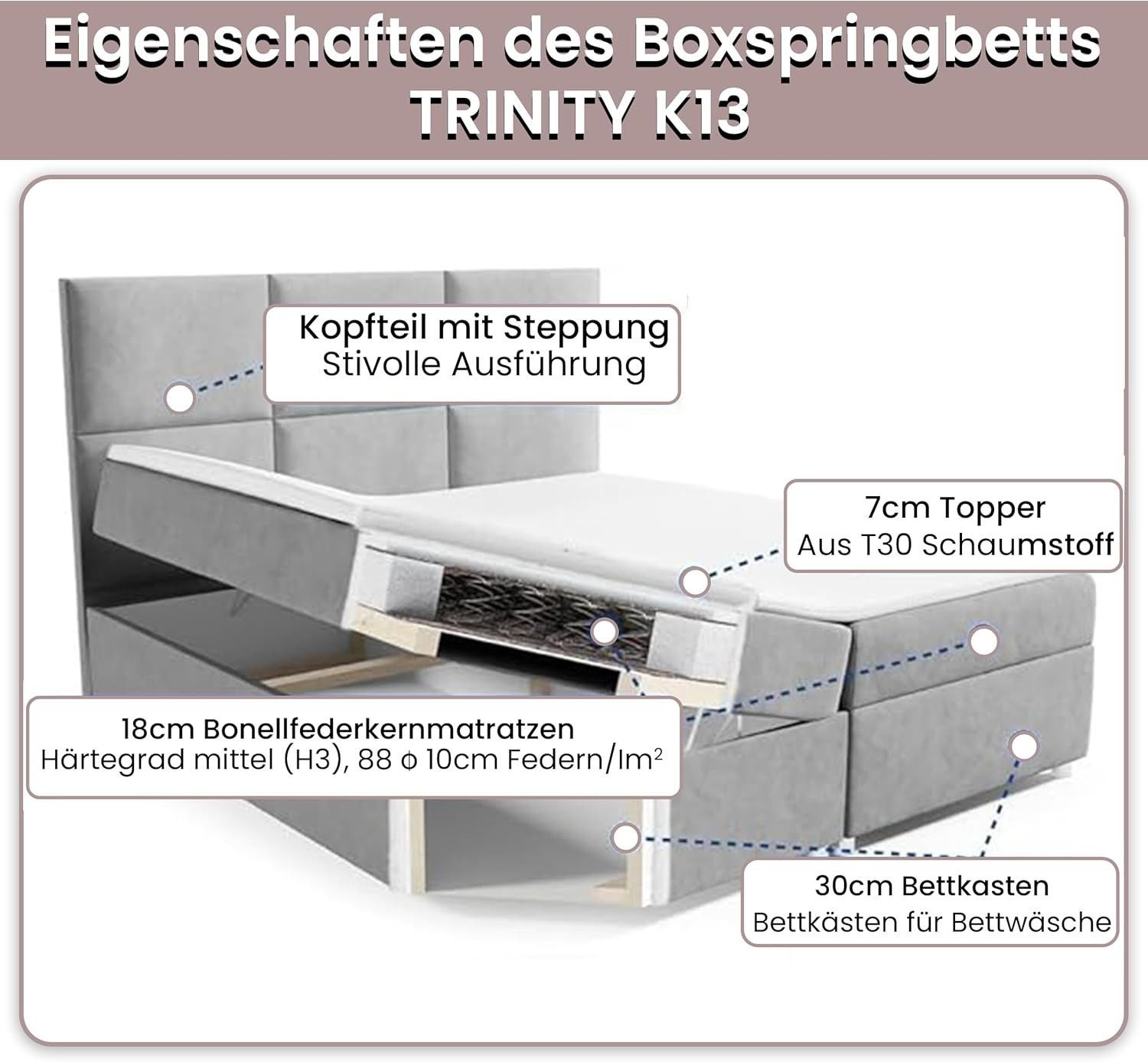 Eigenschaften des Boxspringbetts TRINITY K13

Kopfteil mit Steppung
Stivolle Ausführung

7cm Topper
Aus T30 Schaumstoff

18cm Bonellfederkernmatratzen
Härtegrad mittel (H3), 88 ϕ 10cm Federn/Im$^2$

30cm Bettkasten
Bettkästen für Bettwäsche