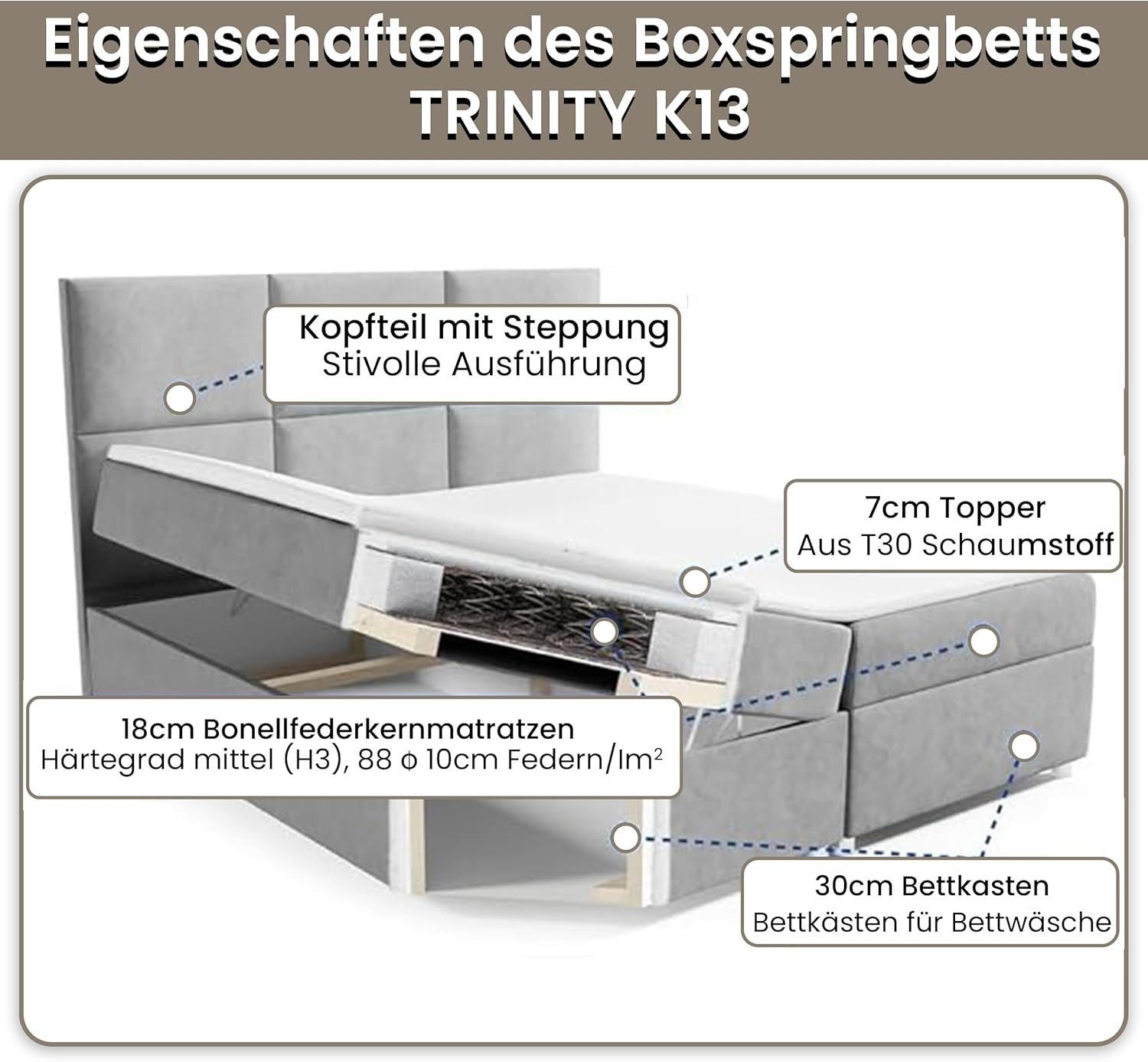 Eigenschaften des Boxspringbetts TRINITY K13

Kopfteil mit Steppung
Stivolle Ausführung

7cm Topper
Aus T30 Schaumstoff

18cm Bonellfederkernmatratzen
Härtegrad mittel (H3), 88 ϕ 10cm Federn/Im$^2$

30cm Bettkasten
Bettkästen für Bettwäsche