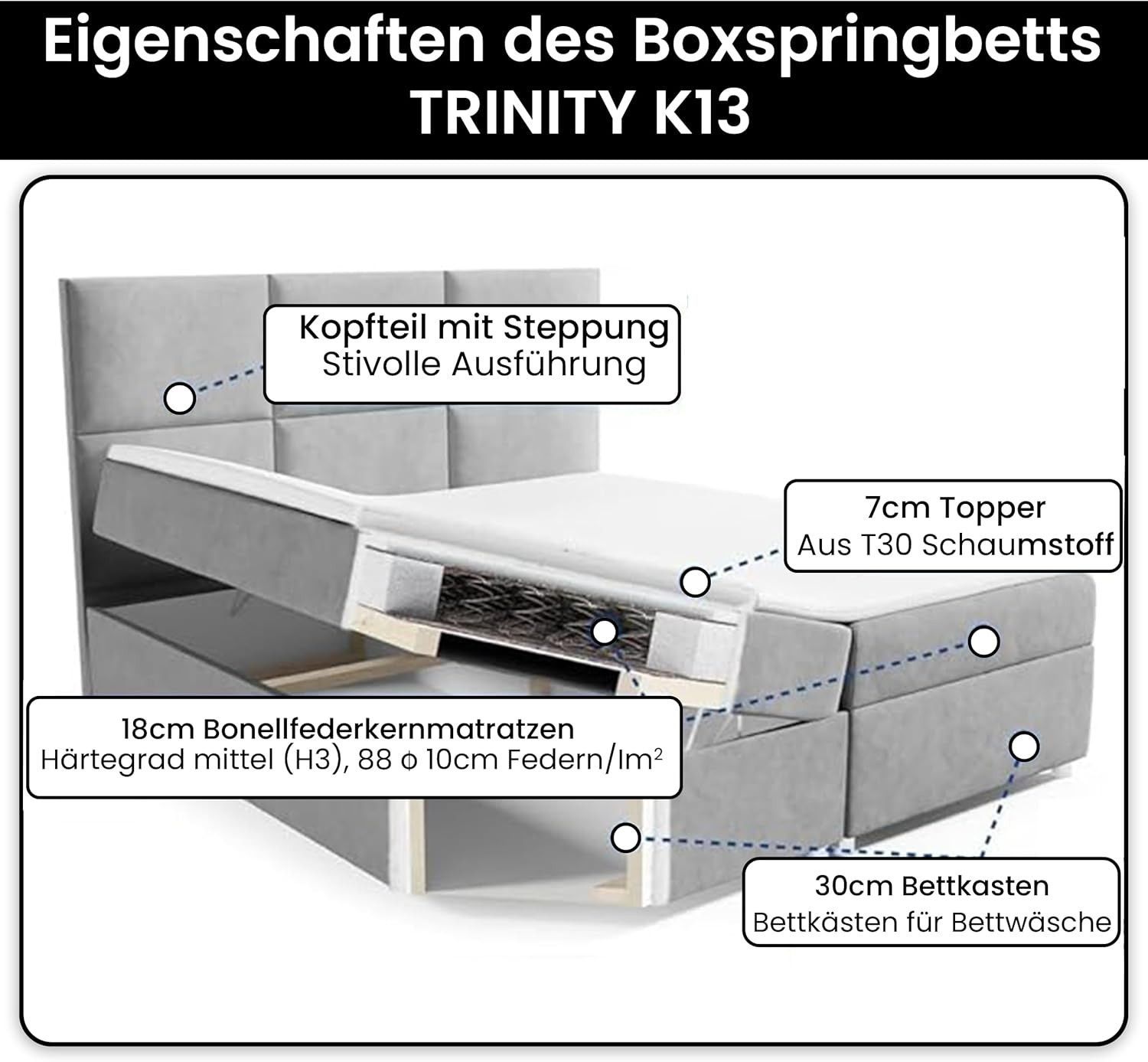 Eigenschaften des Boxspringbetts TRINITY K13

Kopfteil mit Steppung
Stivolle Ausführung

7cm Topper
Aus T30 Schaumstoff

18cm Bonellfederkernmatratzen
Härtegrad mittel (H3), 88 ϕ 10cm Federn/Im$^2$

30cm Bettkasten
Bettkästen für Bettwäsche