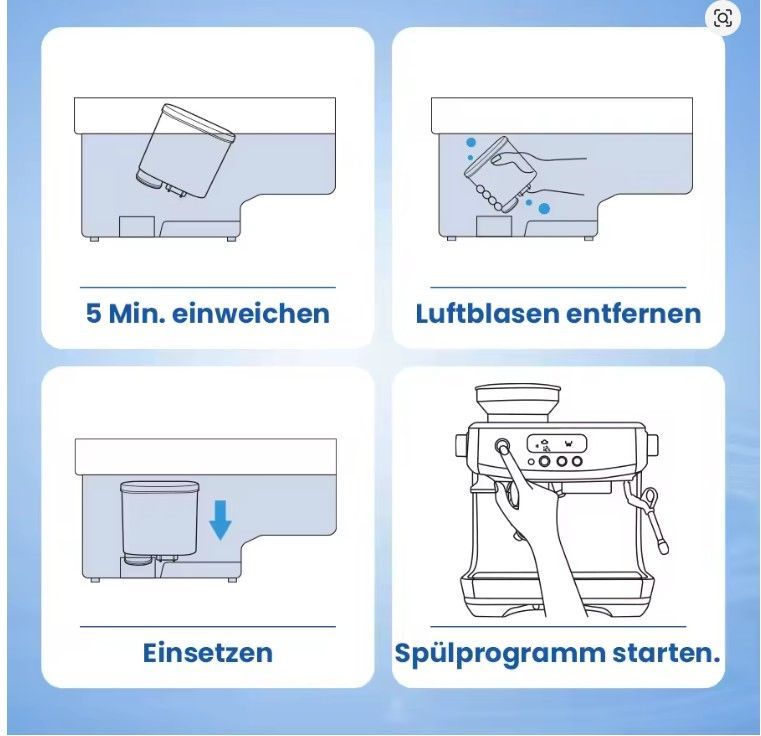 5 Min. einweichen

Luftblasen entfernen

Einsetzen

Spülprogramm starten.