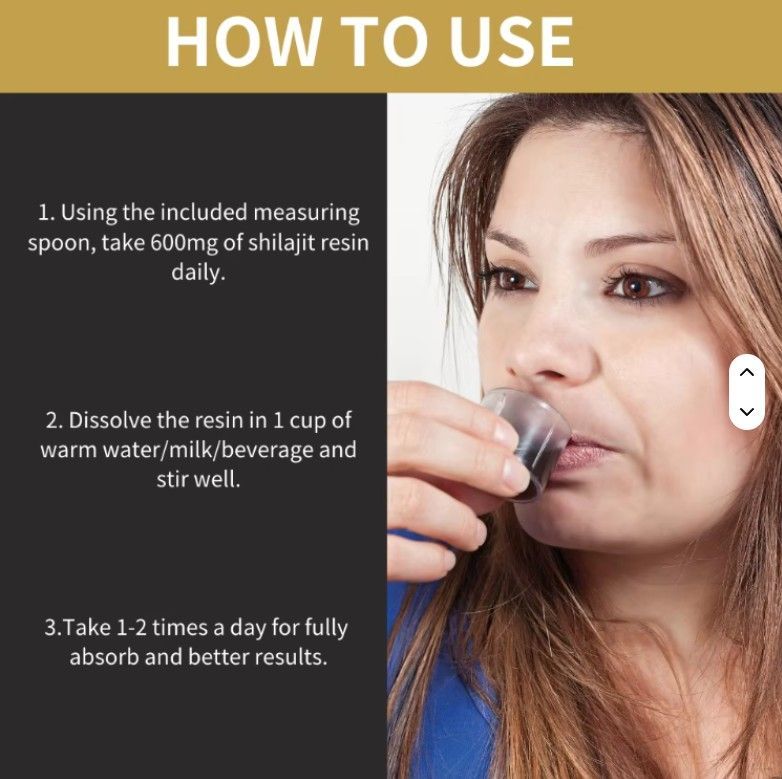 HOW TO USE

1. Using the included measuring spoon, take 600mg of shilajit resin daily.

2. Dissolve the resin in 1 cup of warm water/milk/beverage and stir well.

3.Take 1-2 times a day for fully absorb and better results.