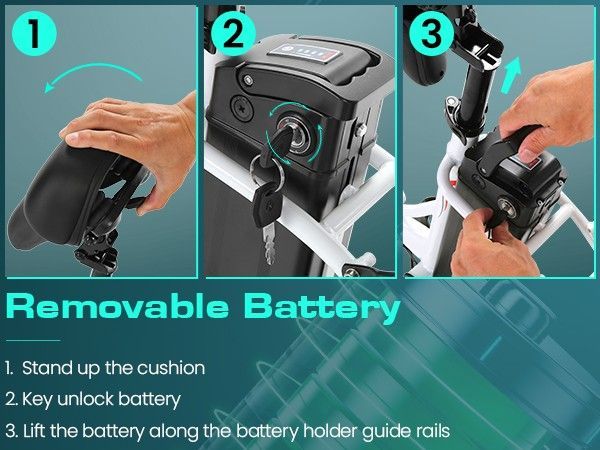 1

2

3

Removable Battery

1. Stand up the cushion

2. Key unlock battery

3. Lift the battery along the battery holder guide rails