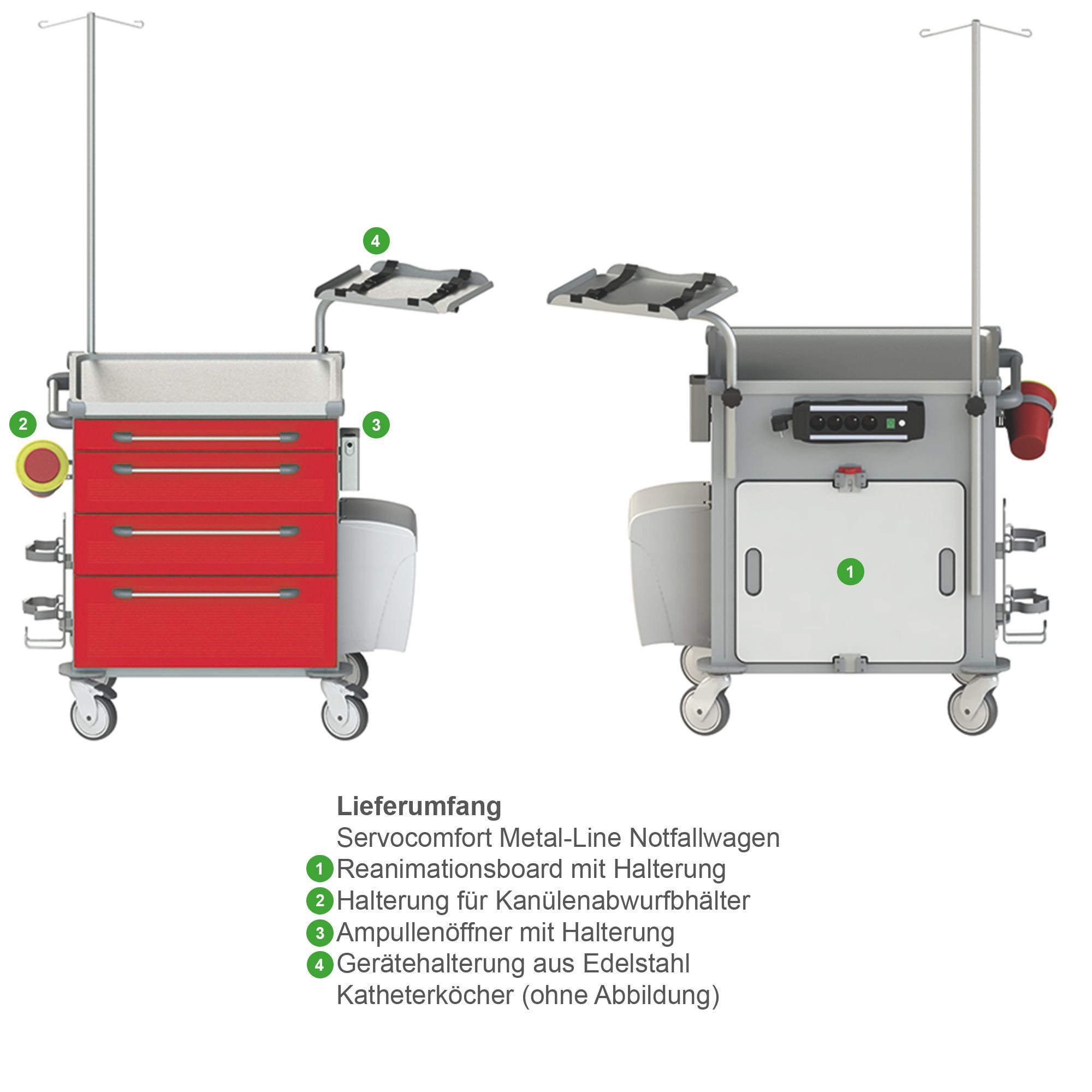 4

2

3

1

**Lieferumfang**
Servocomfort Metal-Line Notfallwagen
1 Reanimationsboard mit Halterung
2 Halterung für Kanülenabwurfbhälter
3 Ampullenöffner mit Halterung
4 Gerätehalterung aus Edelstahl
Katheterköcher (ohne Abbildung)