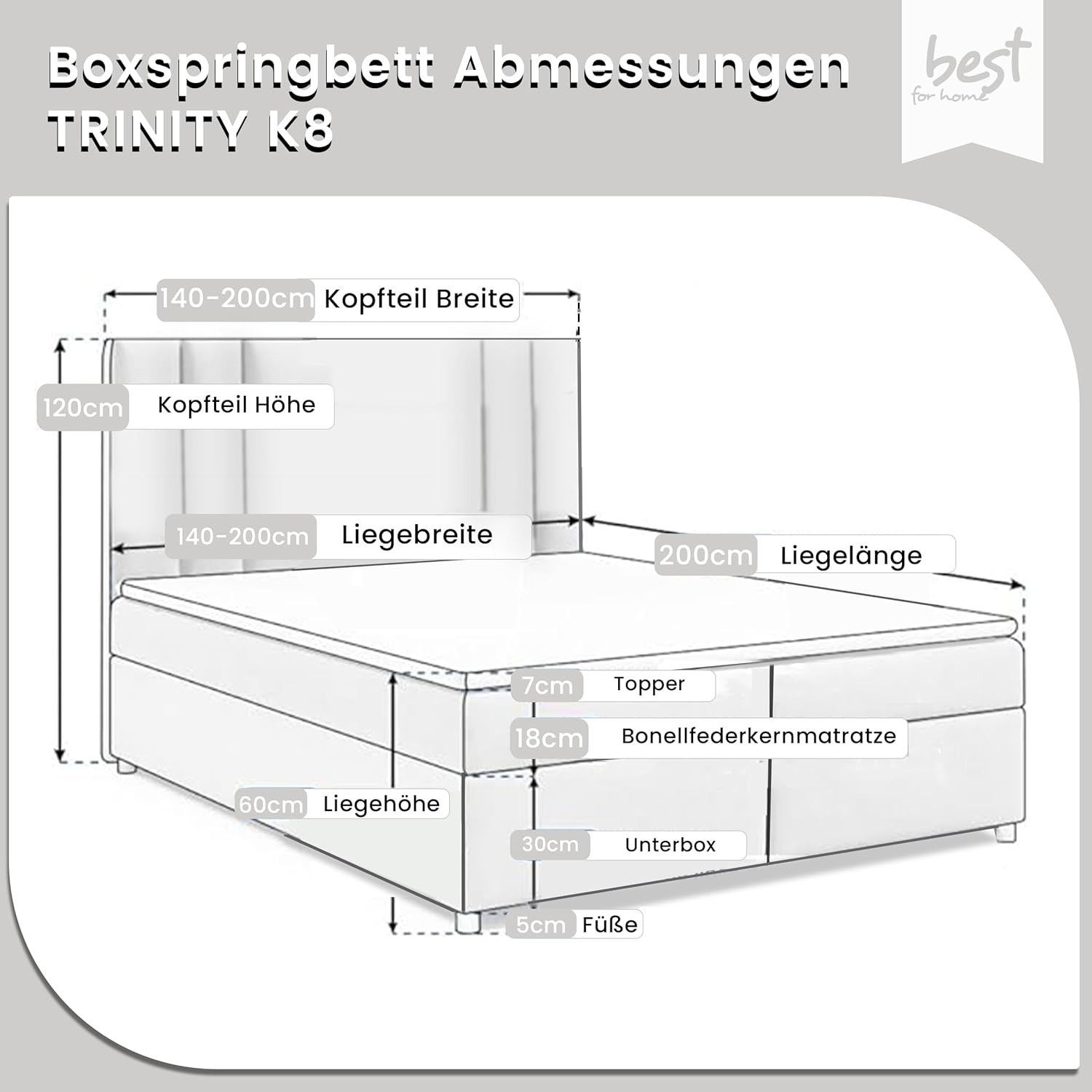 Boxspringbett Abmessungen
TRINITY K8

best
for home

140-200cm Kopfteil Breite

120cm Kopfteil Höhe

140-200cm Liegebreite

200cm Liegelänge

7cm Topper

18cm Bonellfederkernmatratze

60cm Liegehöhe

30cm Unterbox

5cm Füße