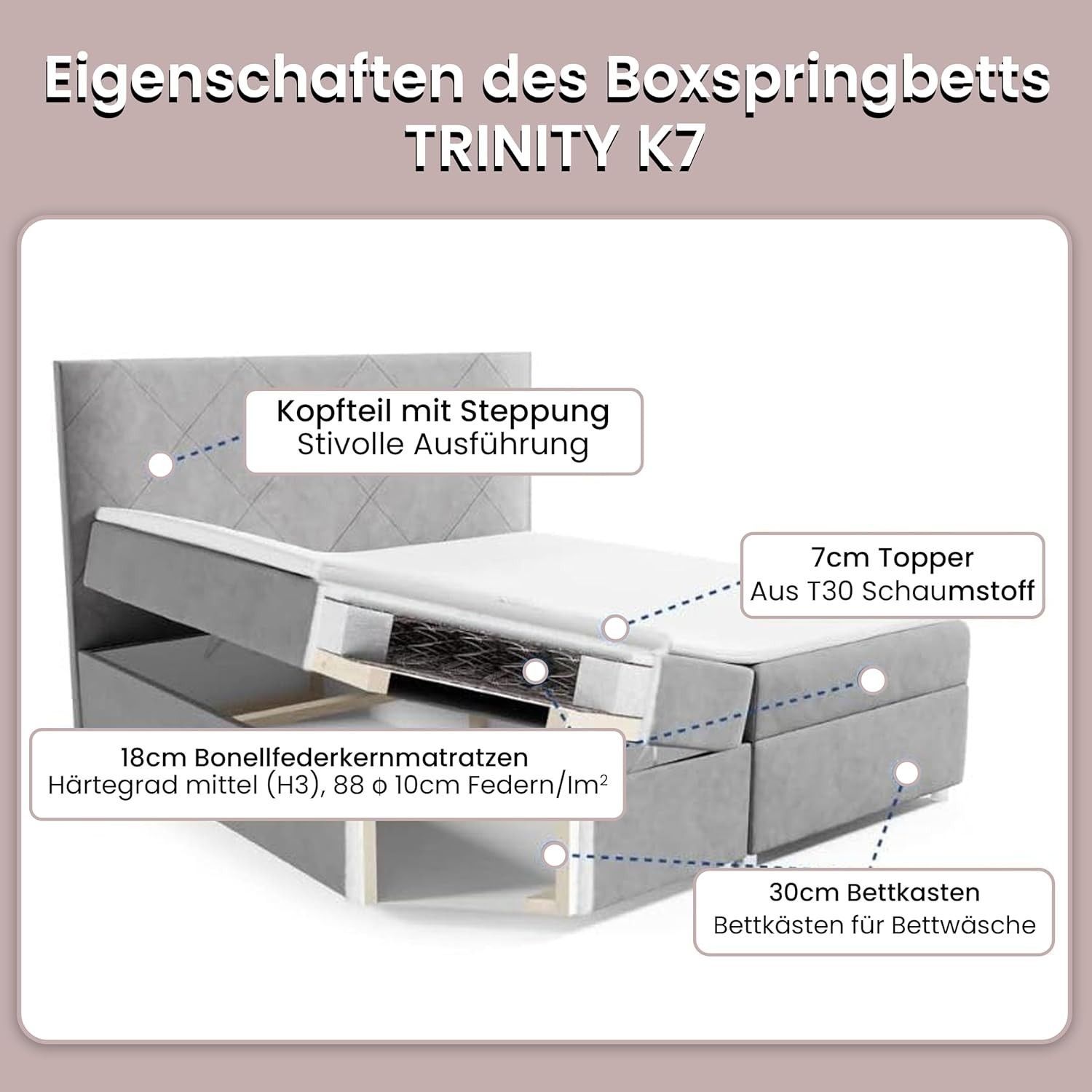 Eigenschaften des Boxspringbetts TRINITY K7

Kopfteil mit Steppung
Stivolle Ausführung

7cm Topper
Aus T30 Schaumstoff

18cm Bonellfederkernmatratzen
Härtegrad mittel (H3), 88 ϕ 10cm Federn/Im$^2$

30cm Bettkasten
Bettkästen für Bettwäsche