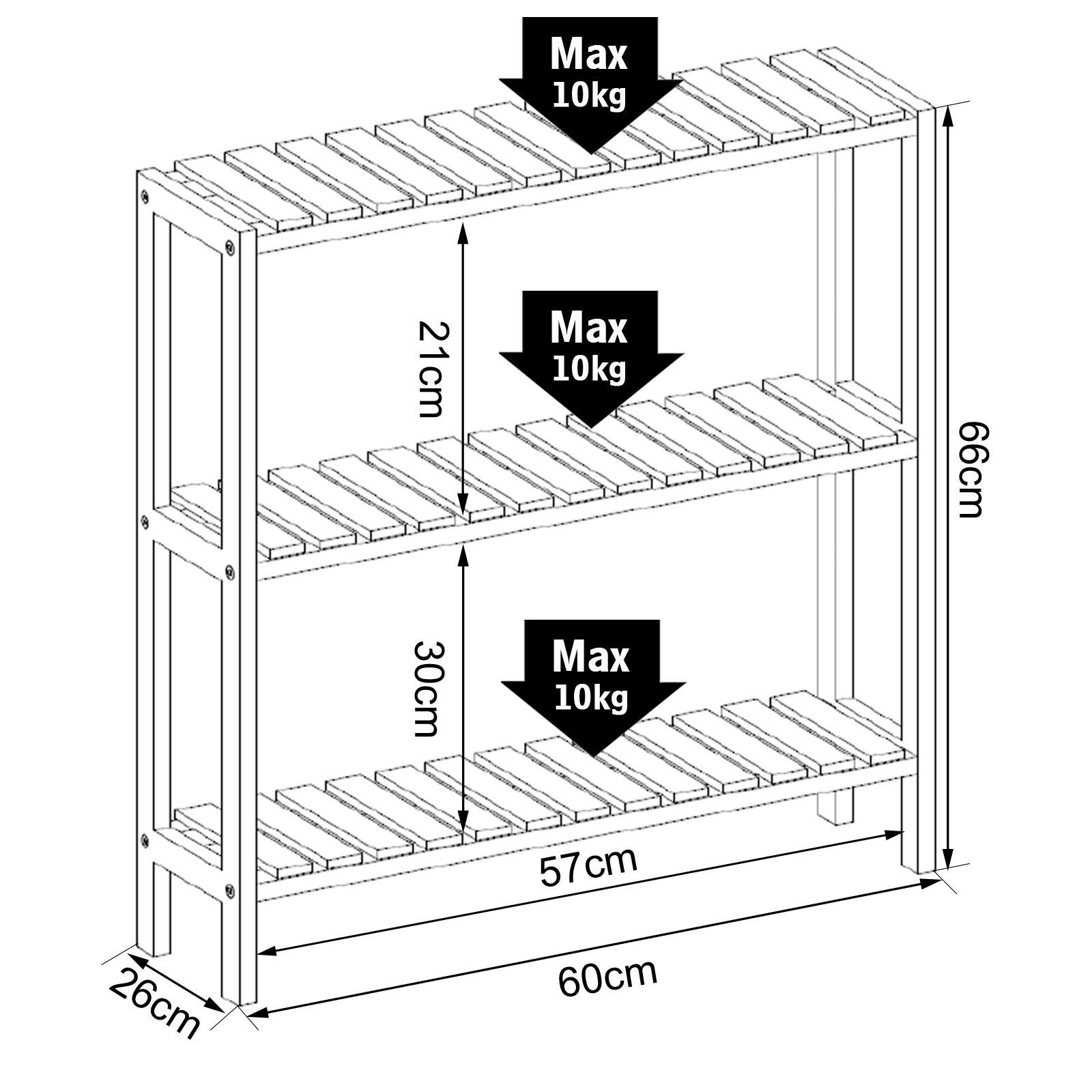 Max 10kg

21cm

Max 10kg

66cm

30cm

Max 10kg

57cm

60cm

26cm