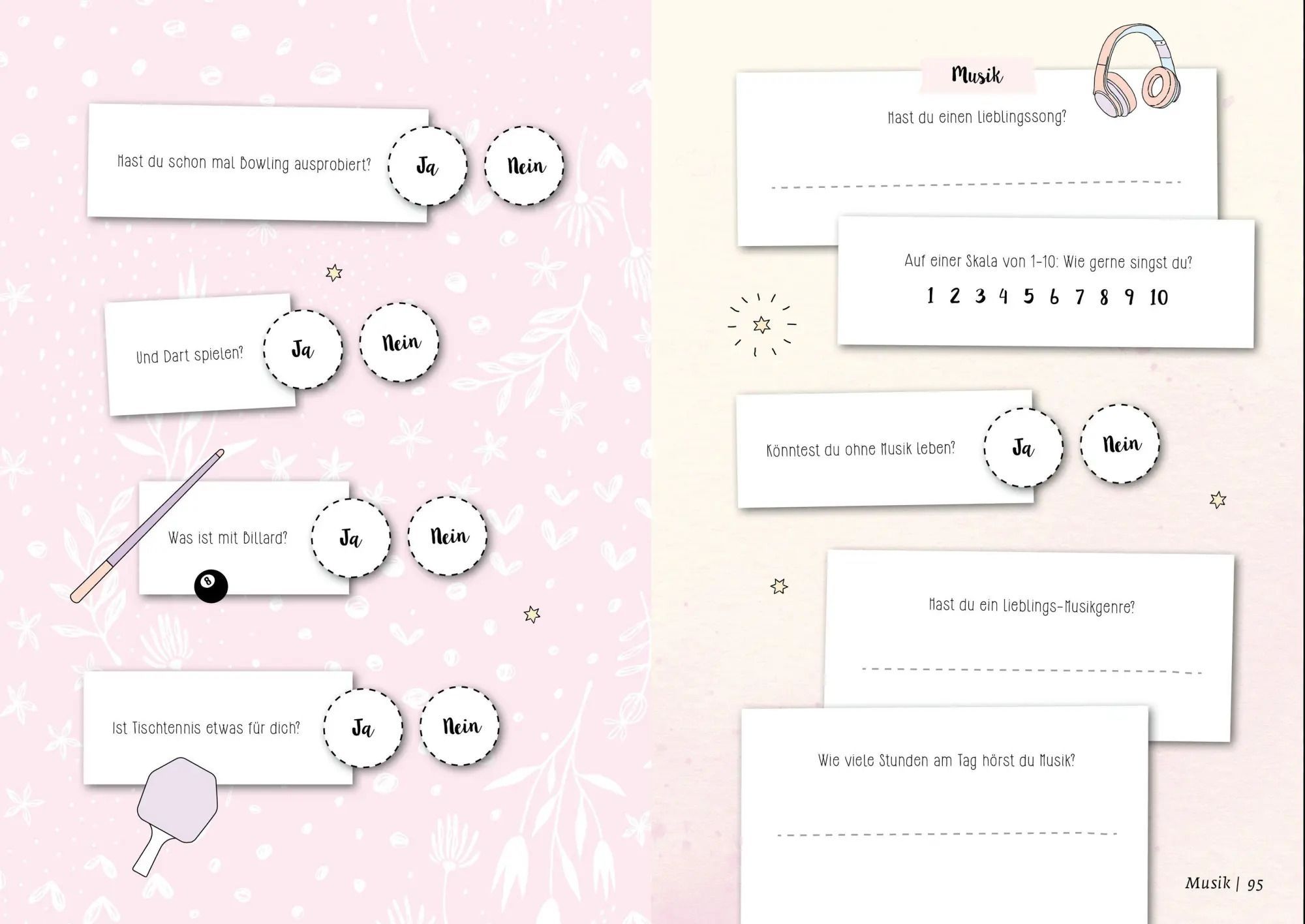 Hast du schon mal Bowling ausprobiert? Ja Nein

Und Dart spielen? Ja Nein

Was ist mit Billard? Ja Nein

8

Ist Tischtennis etwas für dich? Ja Nein

Musik

Hast du einen Lieblingssong?

Auf einer Skala von 1-10: Wie gerne singst du?

1 2 3 4 5 6 7 8 9 10

Könntest du ohne Musik leben? Ja Nein

Hast du ein Lieblings-Musikgenre?

Wie viele Stunden am Tag hörst du Musik?

Musik | 95