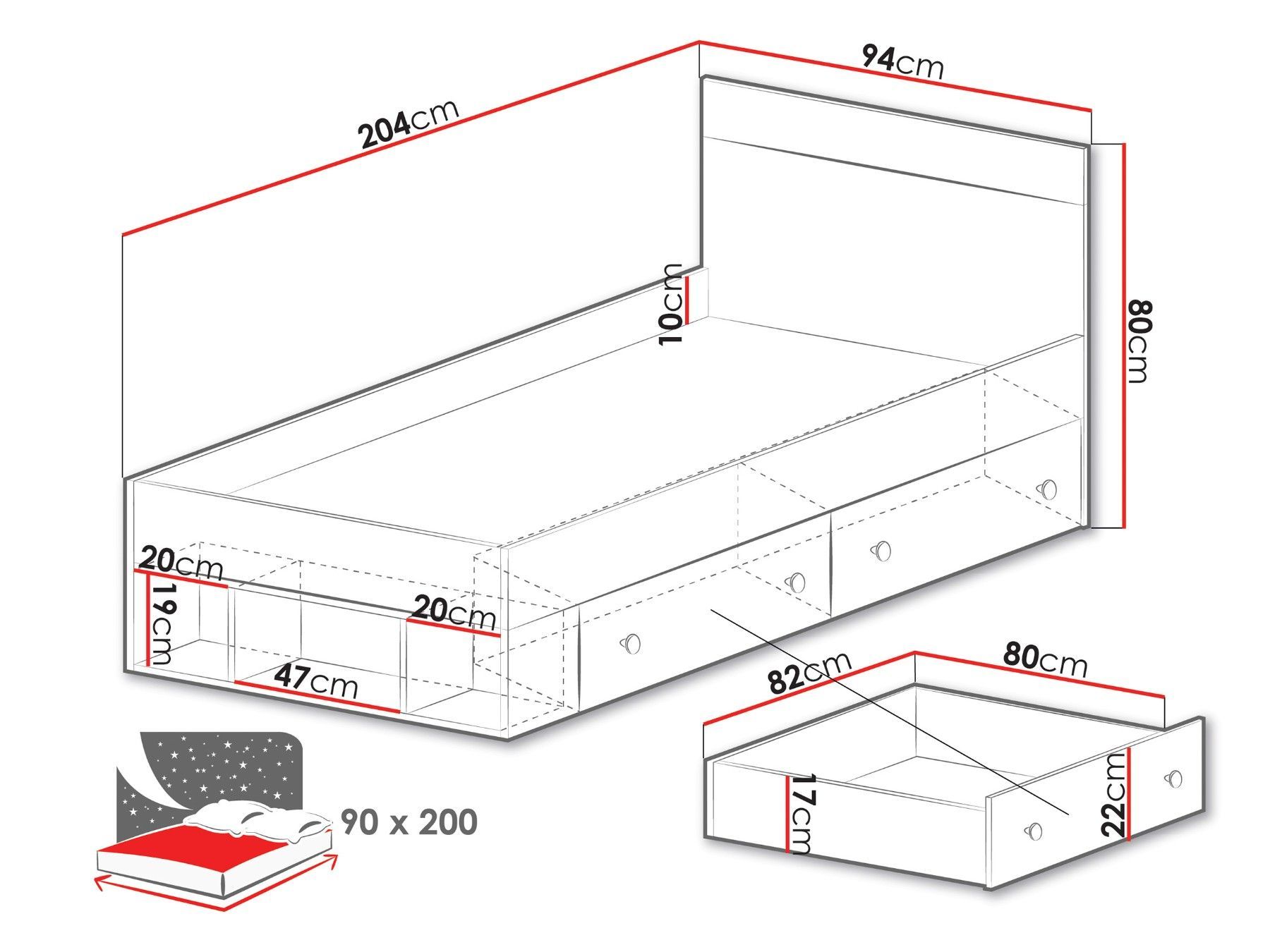 204cm
94cm
80cm
10cm
20cm
19cm
20cm
47cm
82cm
80cm
17cm
22cm
90 x 200