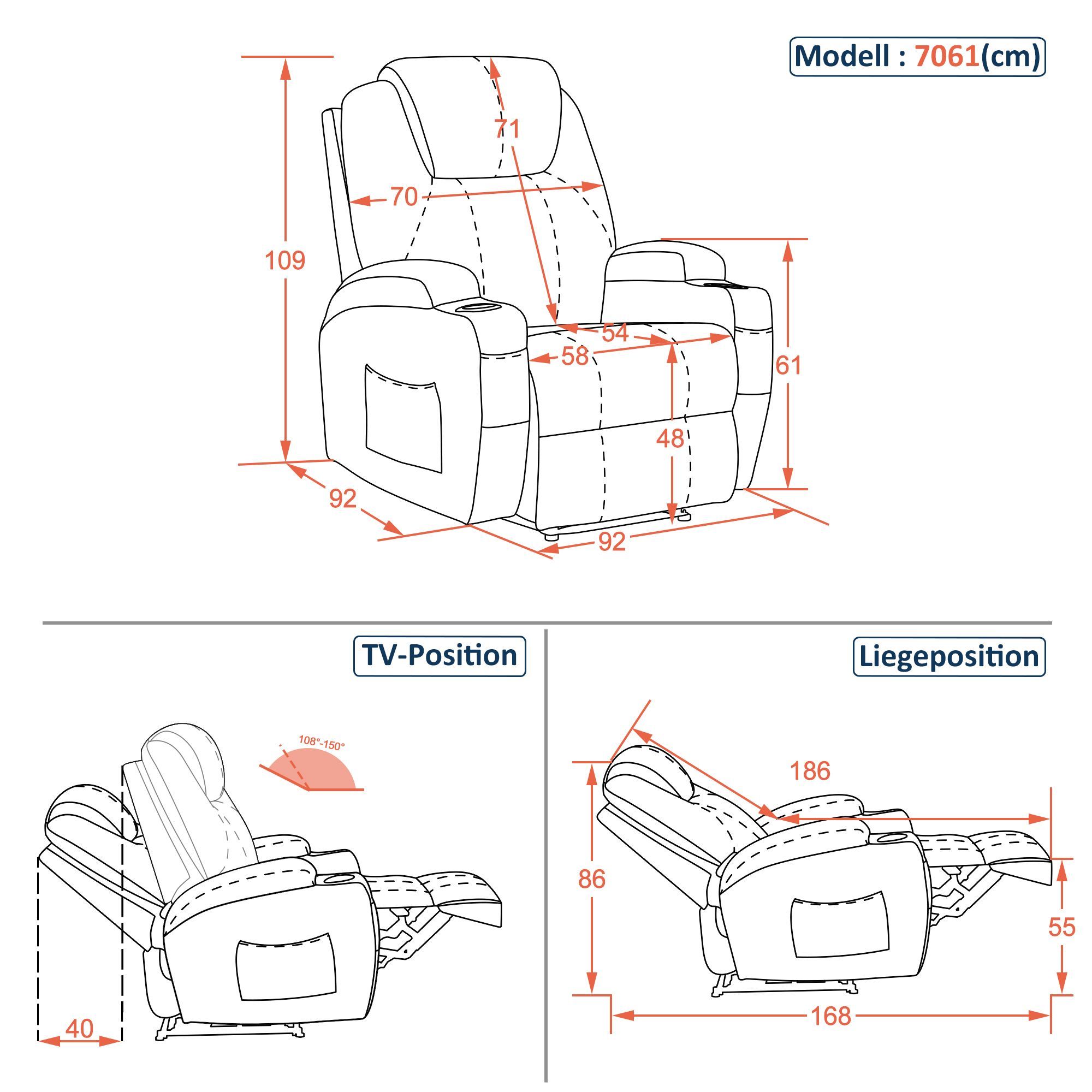 Modell : 7061(cm)

71

70

109

54

58

61

48

92

92

TV-Position

108°-150°

40

Liegeposition

186

86

55

168