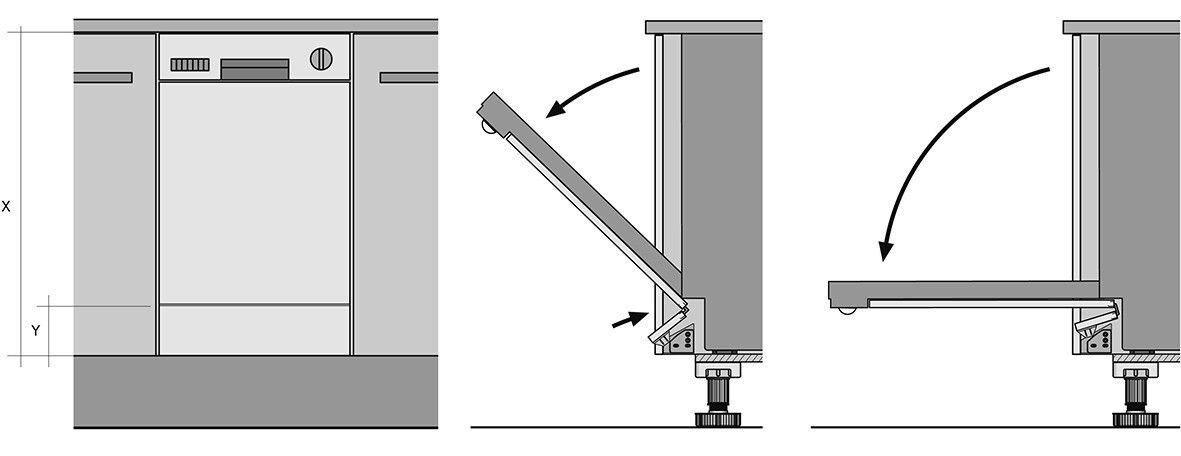 X
Y