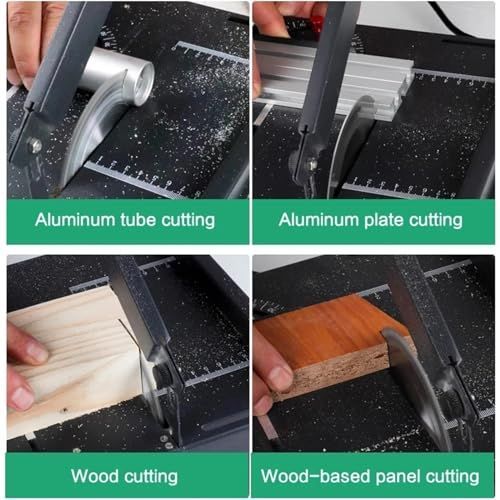 Aluminum tube cutting

Aluminum plate cutting

Wood cutting

Wood-based panel cutting