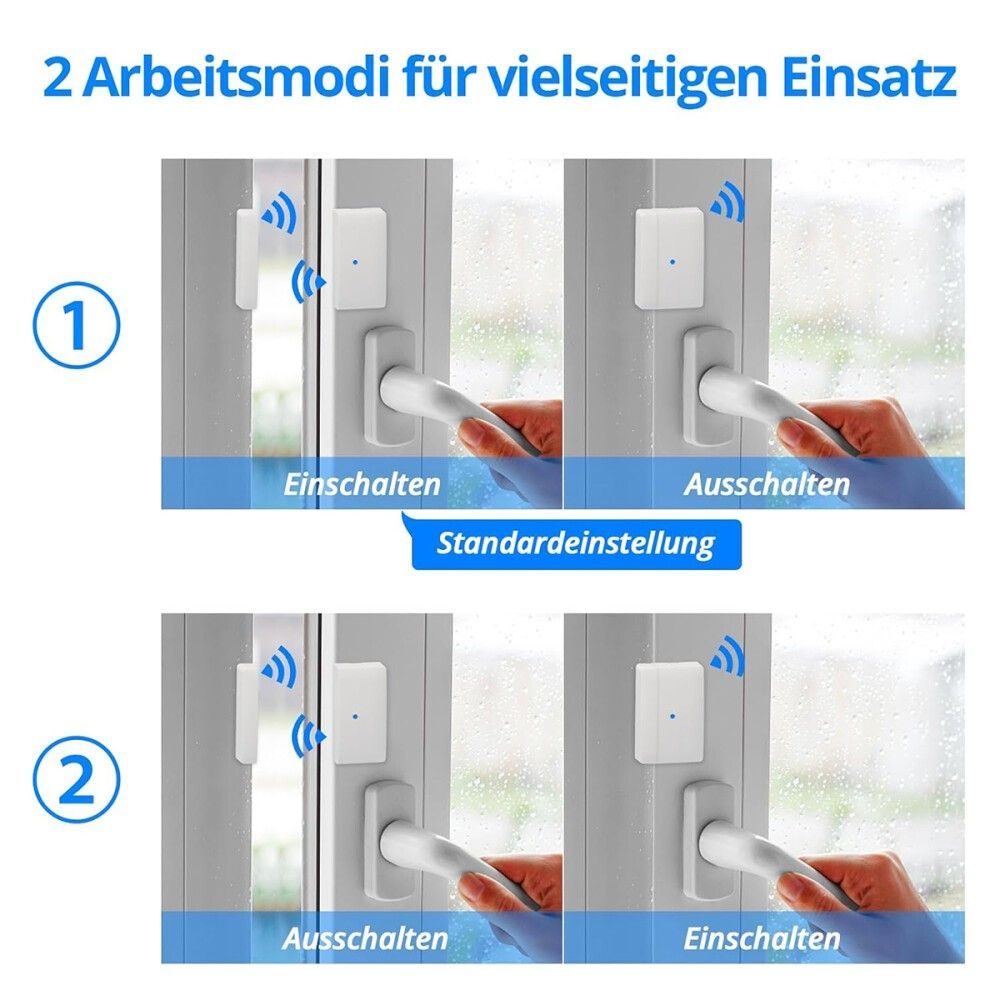 2 Arbeitsmodi für vielseitigen Einsatz

1

Einschalten

Ausschalten

Standardeinstellung

2

Ausschalten

Einschalten