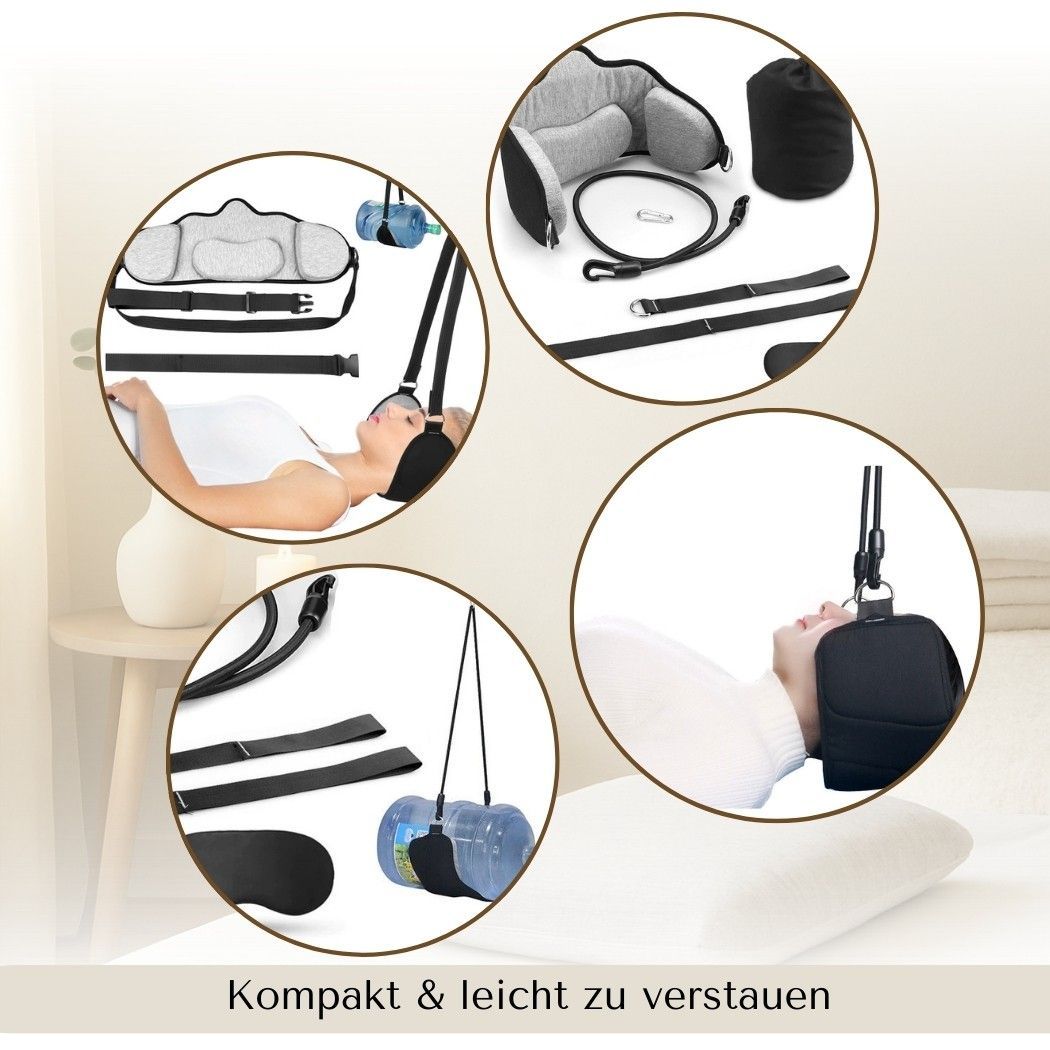 Kompakt & leicht zu verstauen