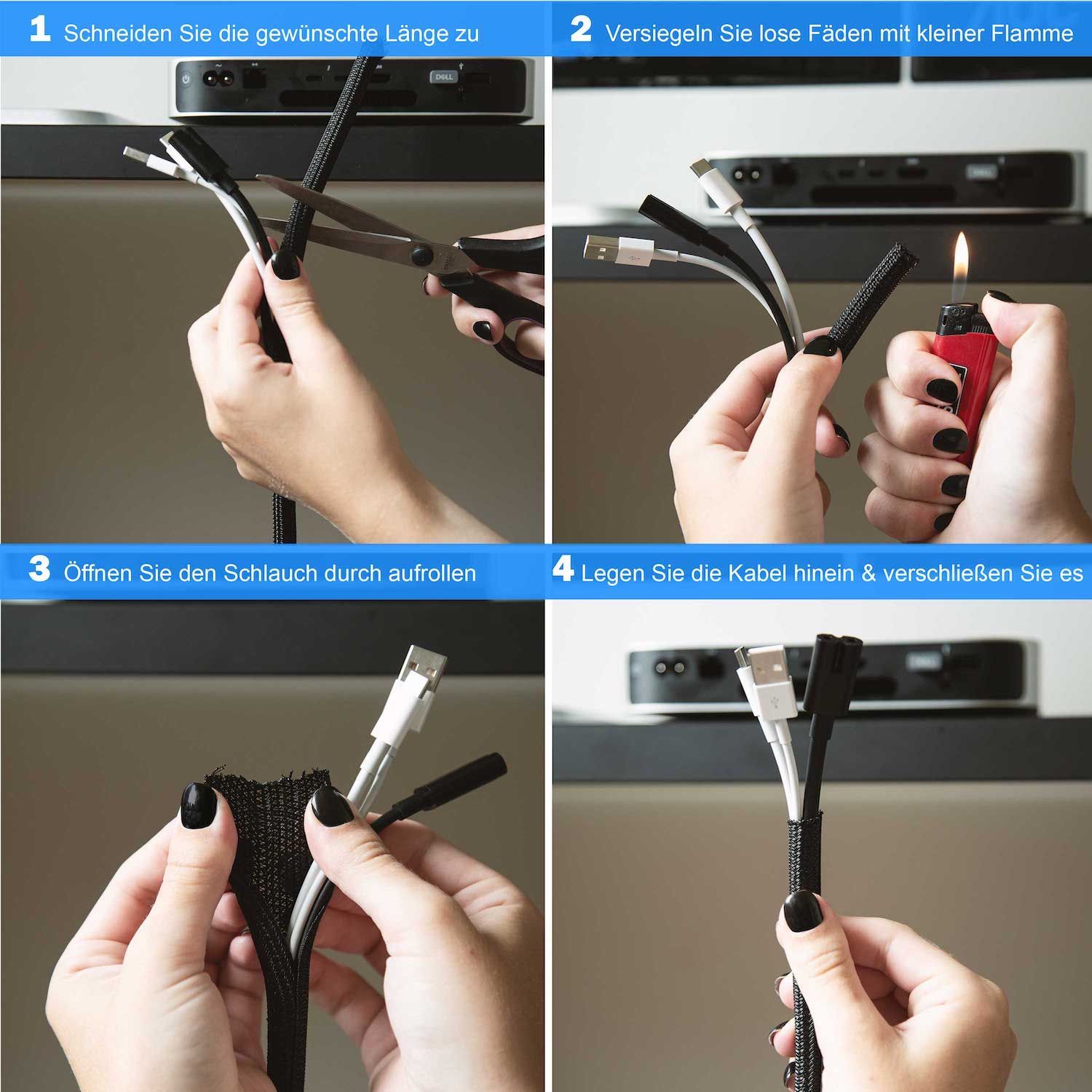 1 Schneiden Sie die gewünschte Länge zu

DELL

2 Versiegeln Sie lose Fäden mit kleiner Flamme

3 Öffnen Sie den Schlauch durch aufrollen

4 Legen Sie die Kabel hinein & verschließen Sie es