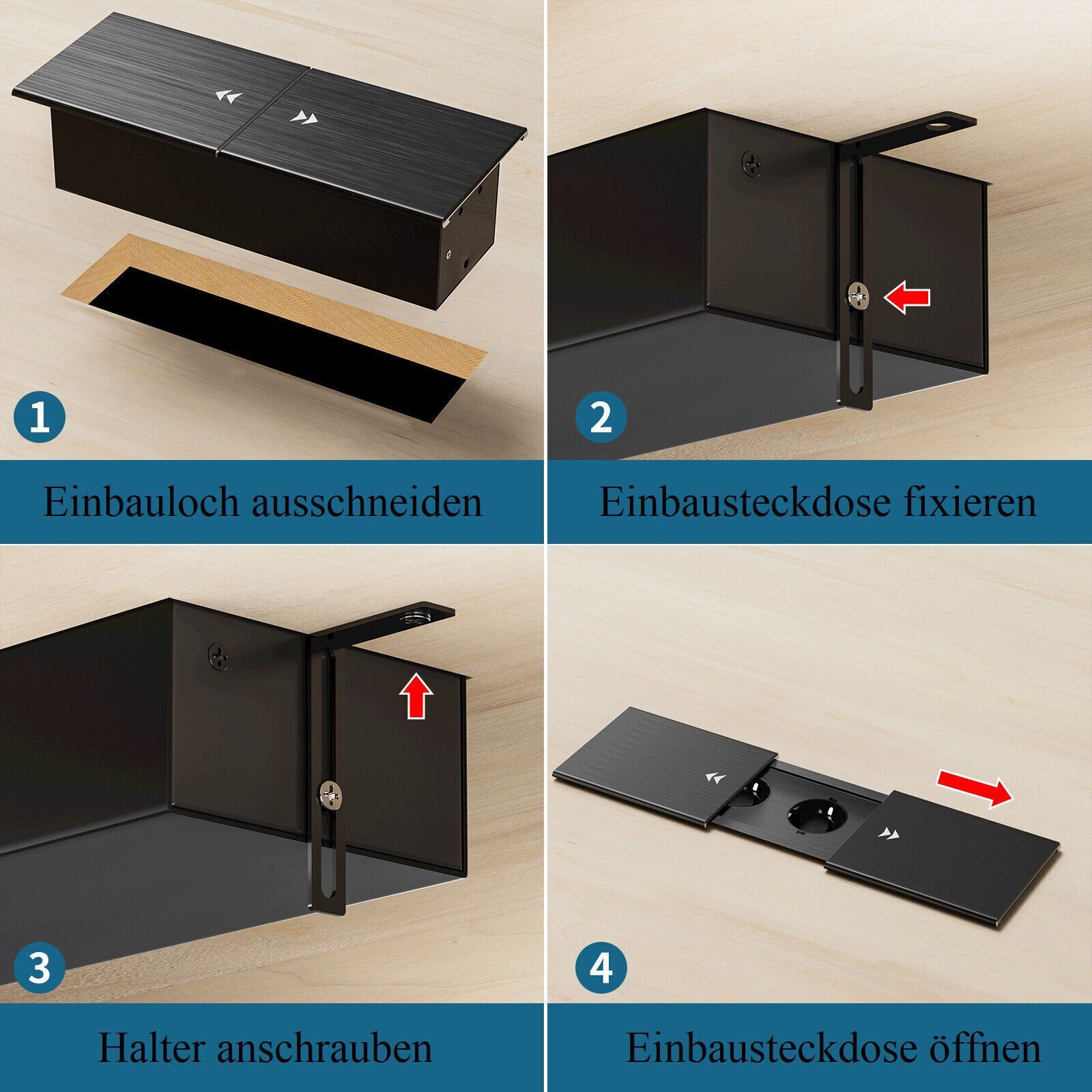 1

Einbauloch ausschneiden

2

Einbausteckdose fixieren

3

Halter anschrauben

4

Einbausteckdose öffnen