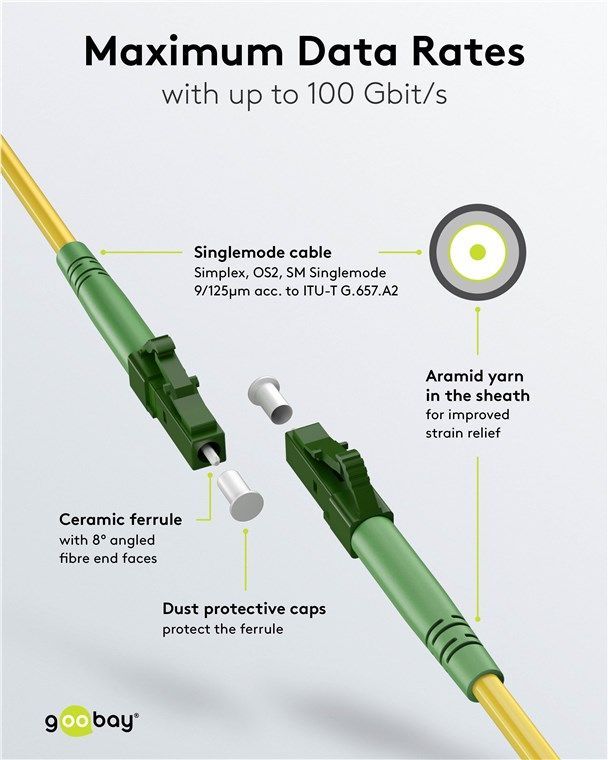 Maximum Data Rates
with up to 100 Gbit/s

Singlemode cable
Simplex, OS2, SM Singlemode 9/125µm acc. to ITU-T G.657.A2

Aramid yarn in the sheath
for improved strain relief

Ceramic ferrule
with 8° angled fibre end faces

Dust protective caps
protect the ferrule

goobay®