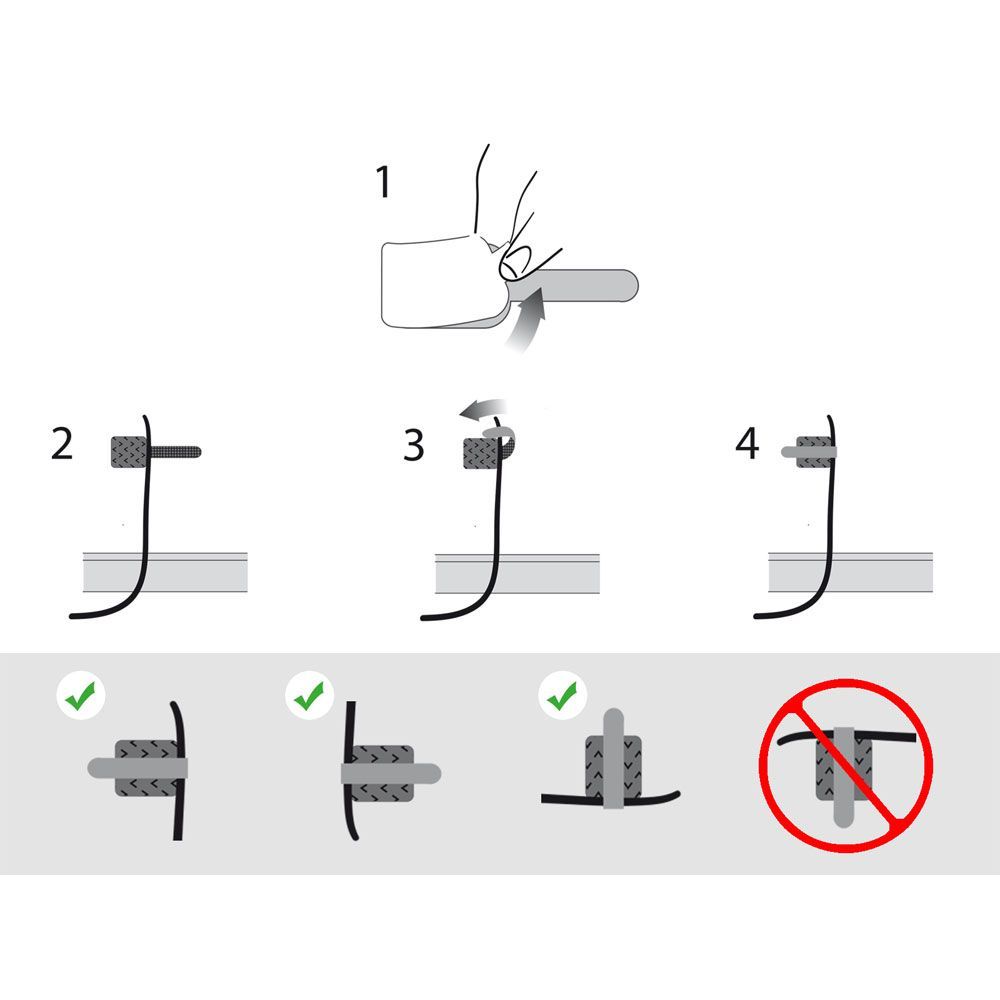 1

2

3

4