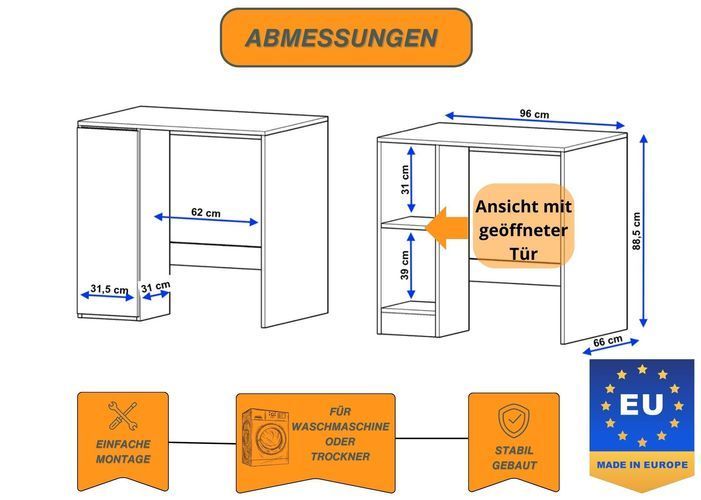 ABMESSUNGEN

62 cm

31,5 cm

31 cm

96 cm

31 cm

39 cm

Ansicht mit geöffneter Tür

88,5 cm

66 cm

EINFACHE MONTAGE

FÜR WASCHMASCHINE ODER TROCKNER

STABIL GEBAUT

EU

MADE IN EUROPE