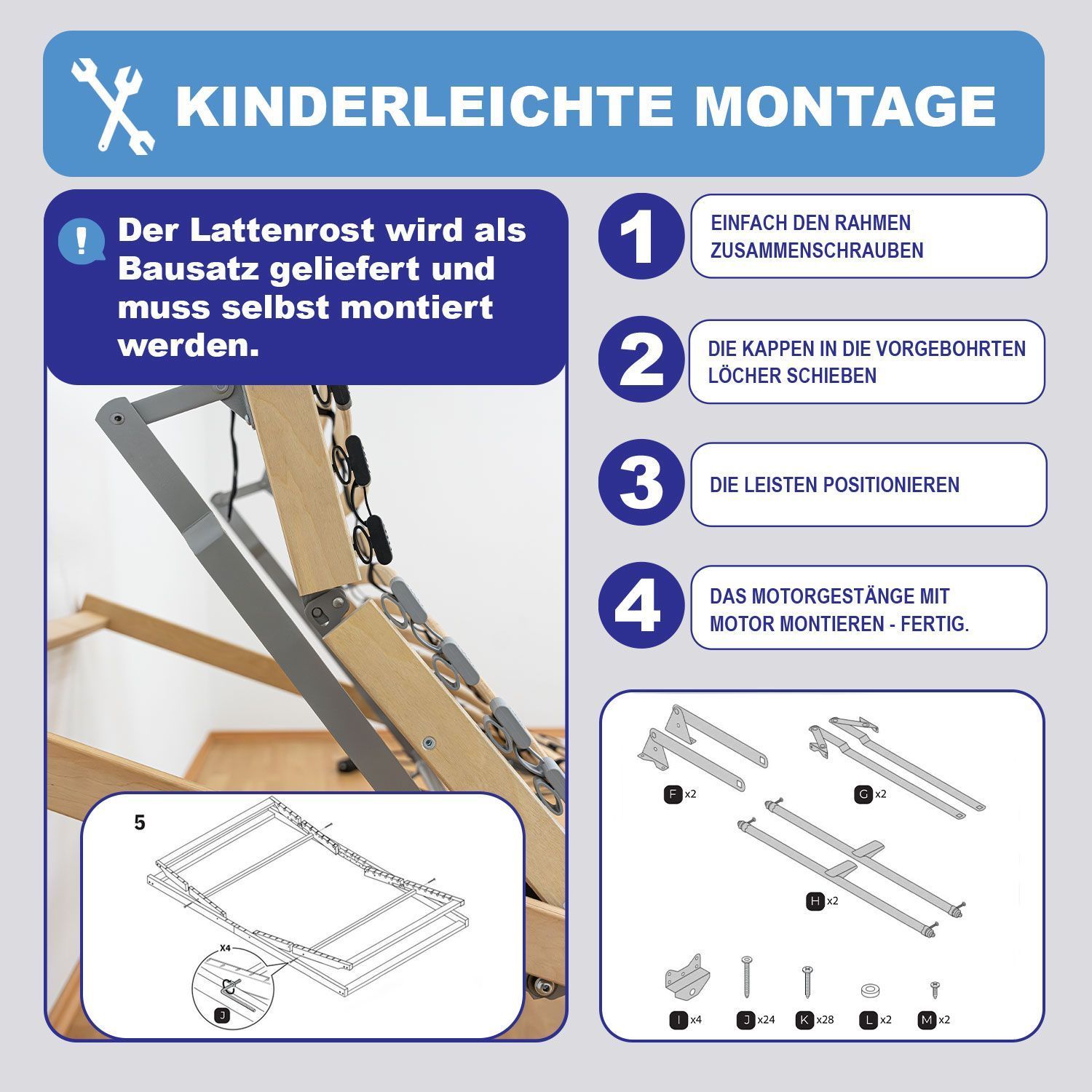 KINDERLEICHTE MONTAGE

Der Lattenrost wird als Bausatz geliefert und muss selbst montiert werden.

5

X4

J

1
EINFACH DEN RAHMEN ZUSAMMENSCHRAUBEN

2
DIE KAPPEN IN DIE VORGEBOHRTEN LÖCHER SCHIEBEN

3
DIE LEISTEN POSITIONIEREN

4
DAS MOTORGESTÄNGE MIT MOTOR MONTIEREN - FERTIG.

F x2
G x2
H x2
I x4
J x24
K x28
L x2
M x2