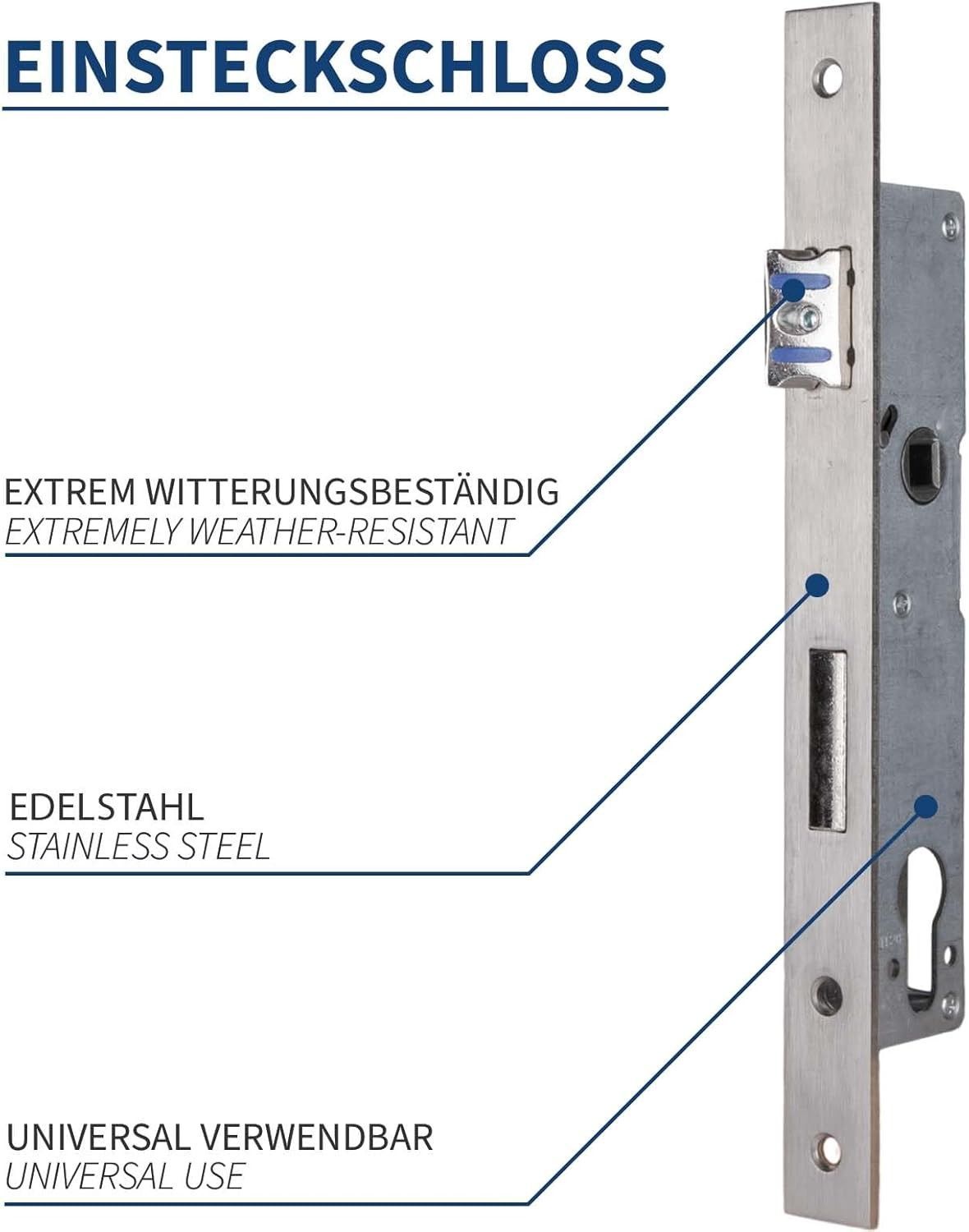 EINSTECKSCHLOSS

EXTREM WITTERUNGSBESTÄNDIG
EXTREMELY WEATHER-RESISTANT

EDELSTAHL
STAINLESS STEEL

UNIVERSAL VERWENDBAR
UNIVERSAL USE