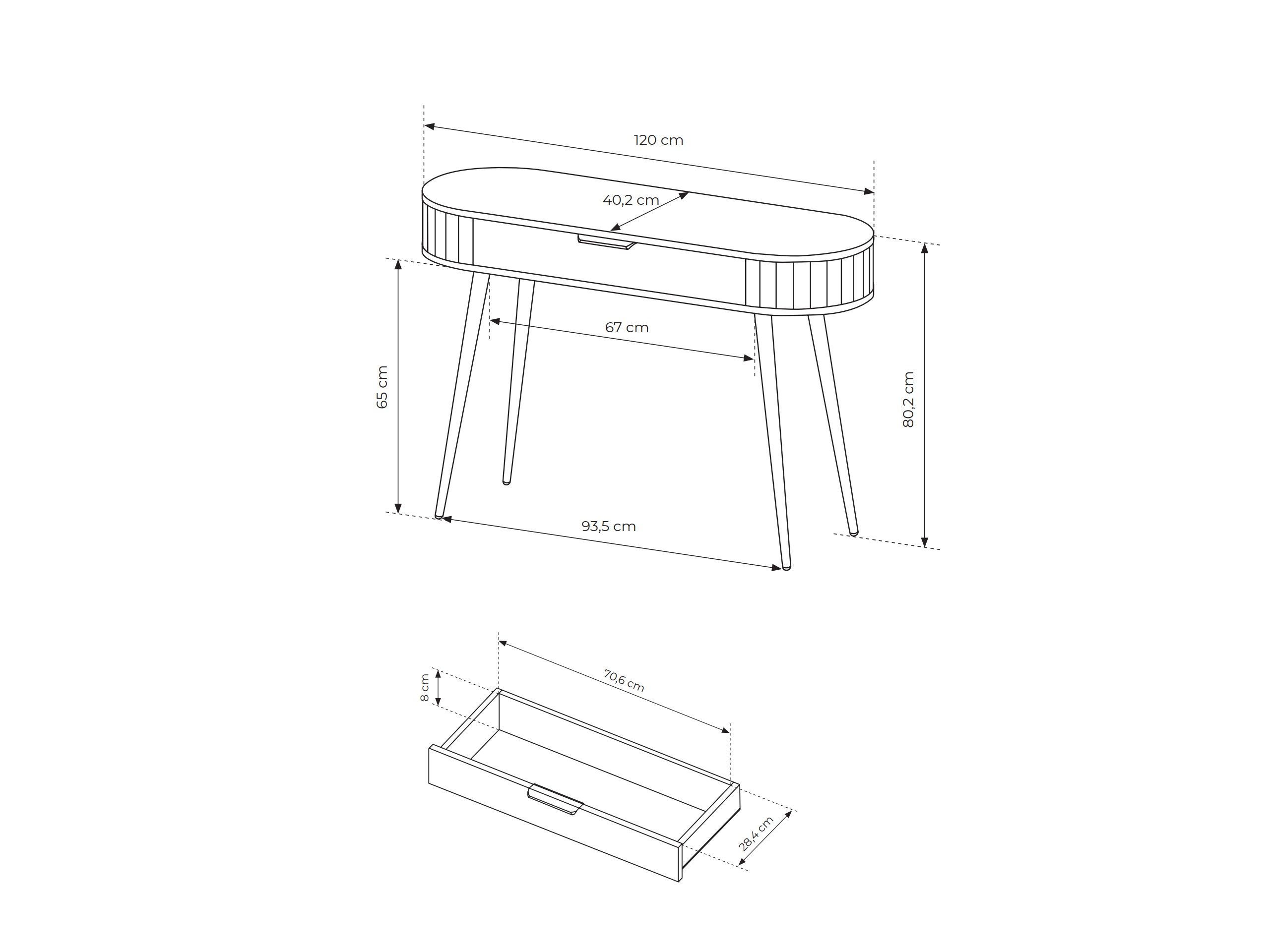 120 cm

40,2 cm

67 cm

65 cm

80,2 cm

93,5 cm

70,6 cm

8 cm

28,4 cm