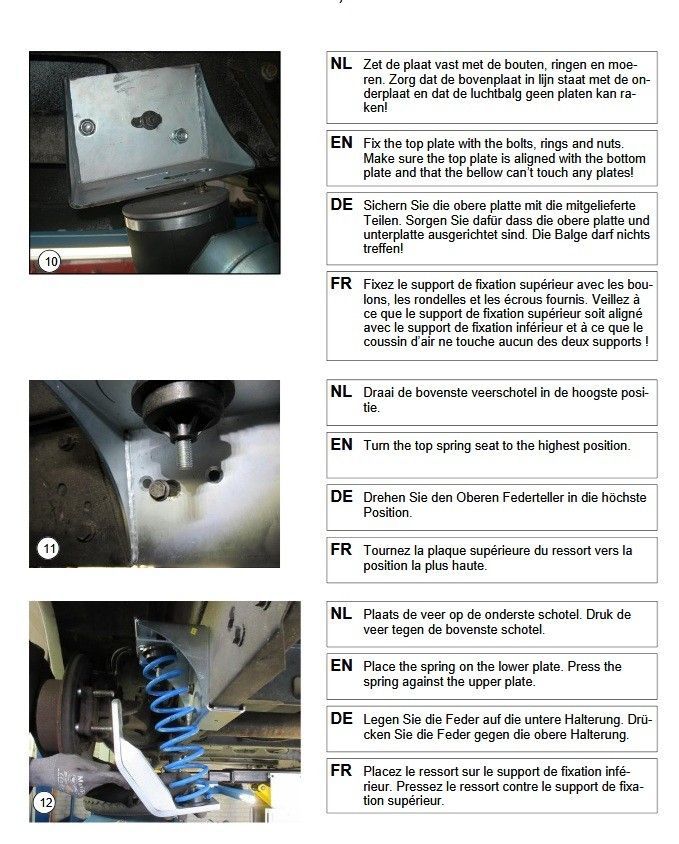 10

NL Zet de plaat vast met de bouten, ringen en moeren. Zorg dat de bovenplaat in lijn staat met de onderplaat en dat de luchtbalg geen platen kan raken!

EN Fix the top plate with the bolts, rings and nuts. Make sure the top plate is aligned with the bottom plate and that the bellow can't touch any plates!

DE Sichern Sie die obere platte mit die mitgelieferte Teilen. Sorgen Sie dafür dass die obere platte und unterplatte ausgerichtet sind. Die Balge darf nichts treffen!

FR Fixez le support de fixation supérieur avec les boulons, les rondelles et les écrous fournis. Veillez à ce que le support de fixation supérieur soit aligné avec le support de fixation inférieur et à ce que le coussin d'air ne touche aucun des deux supports !

11

NL Draai de bovenste veerschotel in de hoogste positie.

EN Turn the top spring seat to the highest position.

DE Drehen Sie den Oberen Federteller in die höchste Position.

FR Tournez la plaque supérieure du ressort vers la position la plus haute.

12

NL Plaats de veer op de onderste schotel. Druk de veer tegen de bovenste schotel.

EN Place the spring on the lower plate. Press the spring against the upper plate.

DE Legen Sie die Feder auf die untere Halterung. Drücken Sie die Feder gegen die obere Halterung.

FR Placez le ressort sur le support de fixation inférieur. Pressez le ressort contre le support de fixation supérieur.