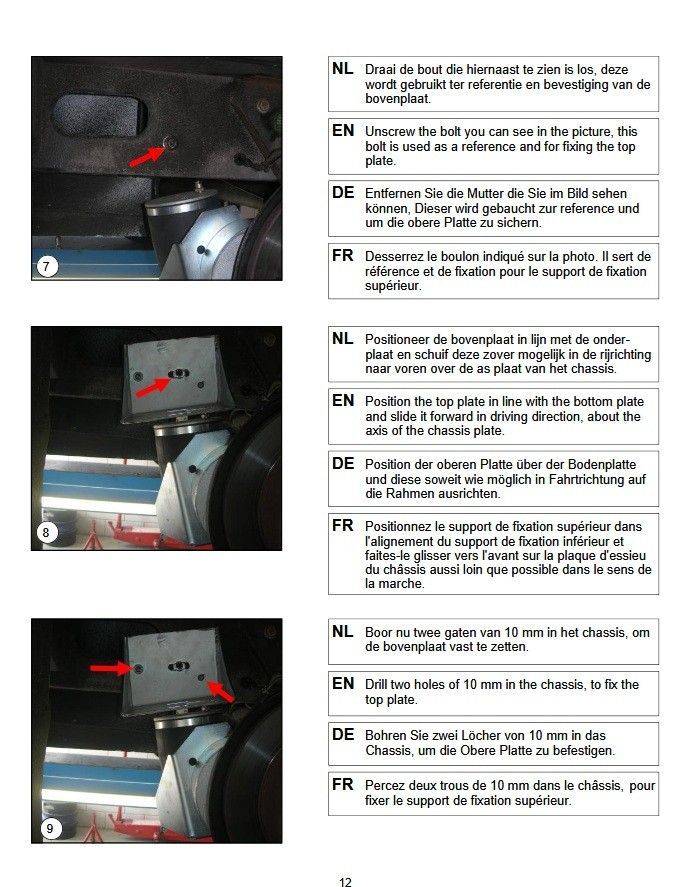 7

NL Draai de bout die hiernaast te zien is los, deze wordt gebruikt ter referentie en bevestiging van de bovenplaat.

EN Unscrew the bolt you can see in the picture, this bolt is used as a reference and for fixing the top plate.

DE Entfernen Sie die Mutter die Sie im Bild sehen können, Dieser wird gebaucht zur reference und um die obere Platte zu sichern.

FR Desserrez le boulon indiqué sur la photo. Il sert de référence et de fixation pour le support de fixation supérieur.

8

NL Positioneer de bovenplaat in lijn met de onderplaat en schuif deze zover mogelijk in de rijrichting naar voren over de as plaat van het chassis.

EN Position the top plate in line with the bottom plate and slide it forward in driving direction, about the axis of the chassis plate.

DE Position der oberen Platte über der Bodenplatte und diese soweit wie möglich in Fahrtrichtung auf die Rahmen ausrichten.

FR Positionnez le support de fixation supérieur dans l'alignement du support de fixation inférieur et faites-le glisser vers l'avant sur la plaque d'essieu du châssis aussi loin que possible dans le sens de la marche.

9

NL Boor nu twee gaten van 10 mm in het chassis, om de bovenplaat vast te zetten.

EN Drill two holes of 10 mm in the chassis, to fix the top plate.

DE Bohren Sie zwei Löcher von 10 mm in das Chassis, um die Obere Platte zu befestigen.

FR Percez deux trous de 10 mm dans le châssis, pour fixer le support de fixation supérieur.

12