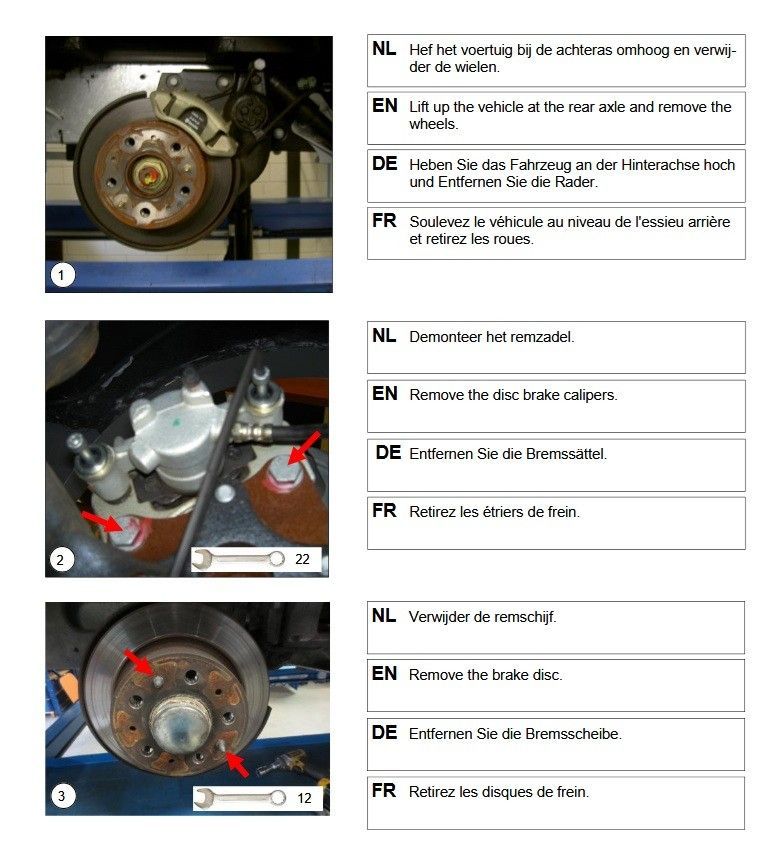 1

NL Hef het voertuig bij de achteras omhoog en verwijder de wielen.

EN Lift up the vehicle at the rear axle and remove the wheels.

DE Heben Sie das Fahrzeug an der Hinterachse hoch und Entfernen Sie die Rader.

FR Soulevez le véhicule au niveau de l'essieu arrière et retirez les roues.

2

22

NL Demonteer het remzadel.

EN Remove the disc brake calipers.

DE Entfernen Sie die Bremssättel.

FR Retirez les étriers de frein.

3

12

NL Verwijder de remschijf.

EN Remove the brake disc.

DE Entfernen Sie die Bremsscheibe.

FR Retirez les disques de frein.