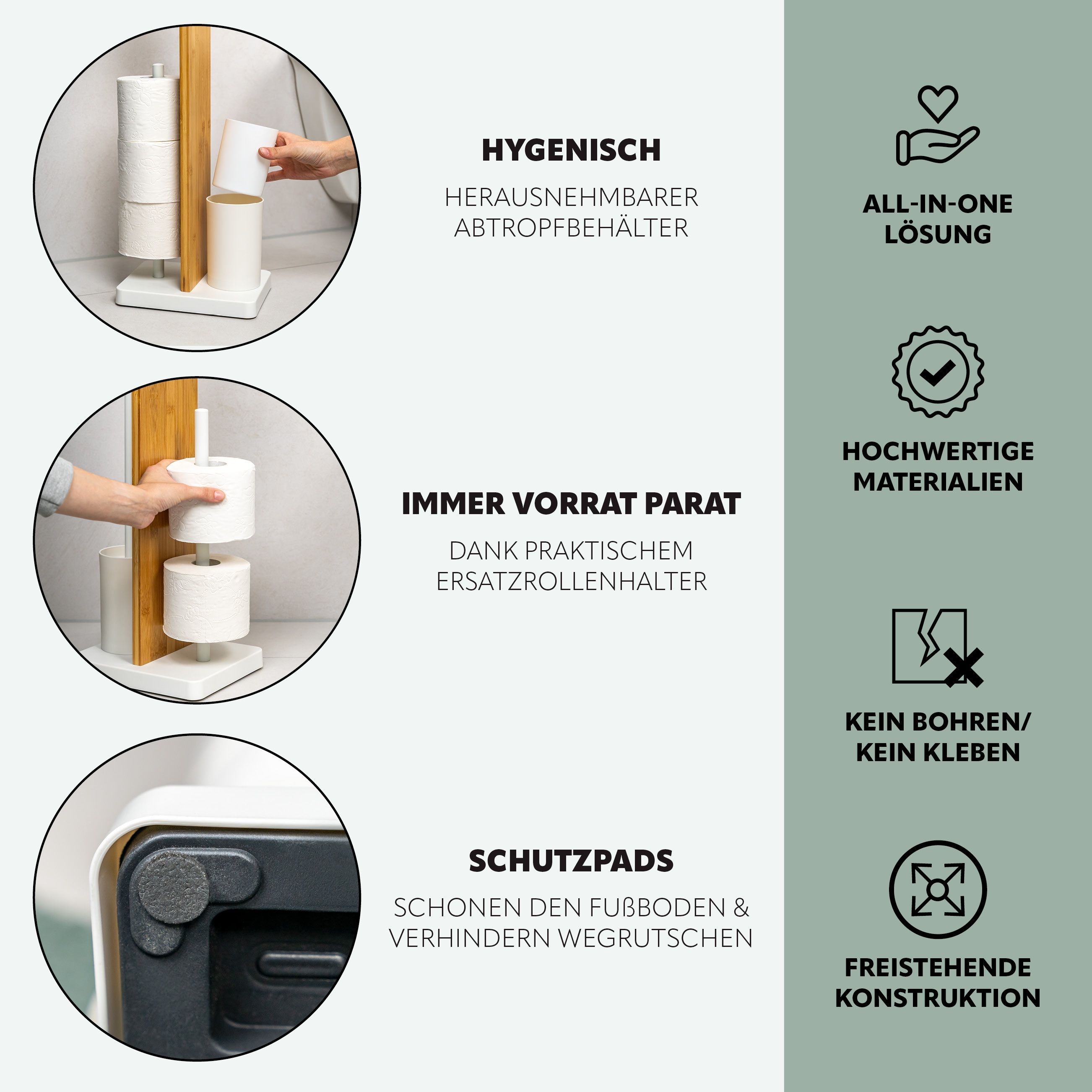 HYGENISCH

HERAUSNEHMBARER ABTROPFBEHÄLTER

IMMER VORRAT PARAT

DANK PRAKTISCHEM ERSATZROLLENHALTER

SCHUTZPADS

SCHONEN DEN FUßBODEN & VERHINDERN WEGRUTSCHEN

ALL-IN-ONE LÖSUNG

HOCHWERTIGE MATERIALIEN

KEIN BOHREN/ KEIN KLEBEN

FREISTEHENDE KONSTRUKTION