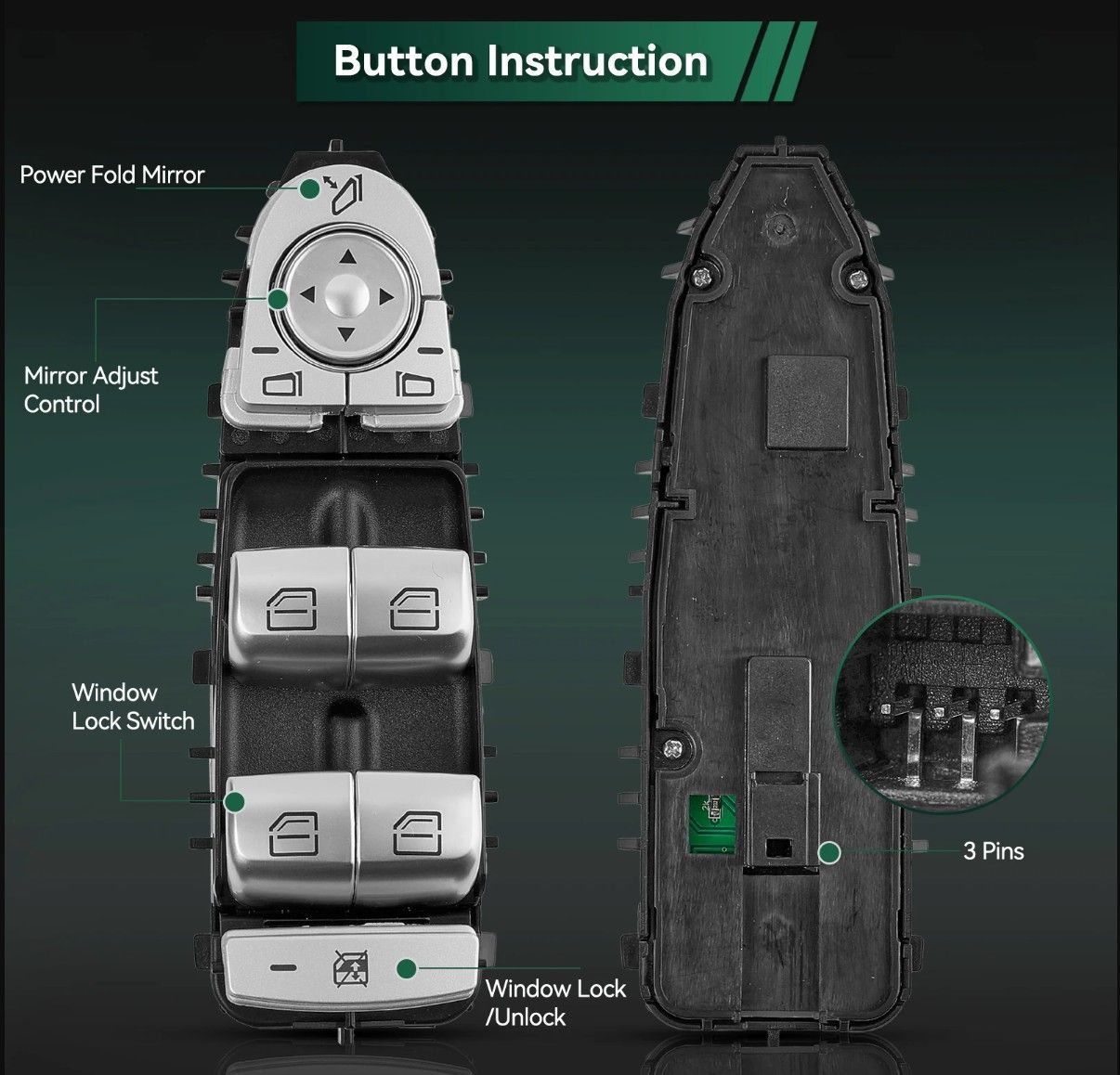 Button Instruction

Power Fold Mirror

Mirror Adjust Control

Window Lock Switch

Window Lock /Unlock

3 Pins