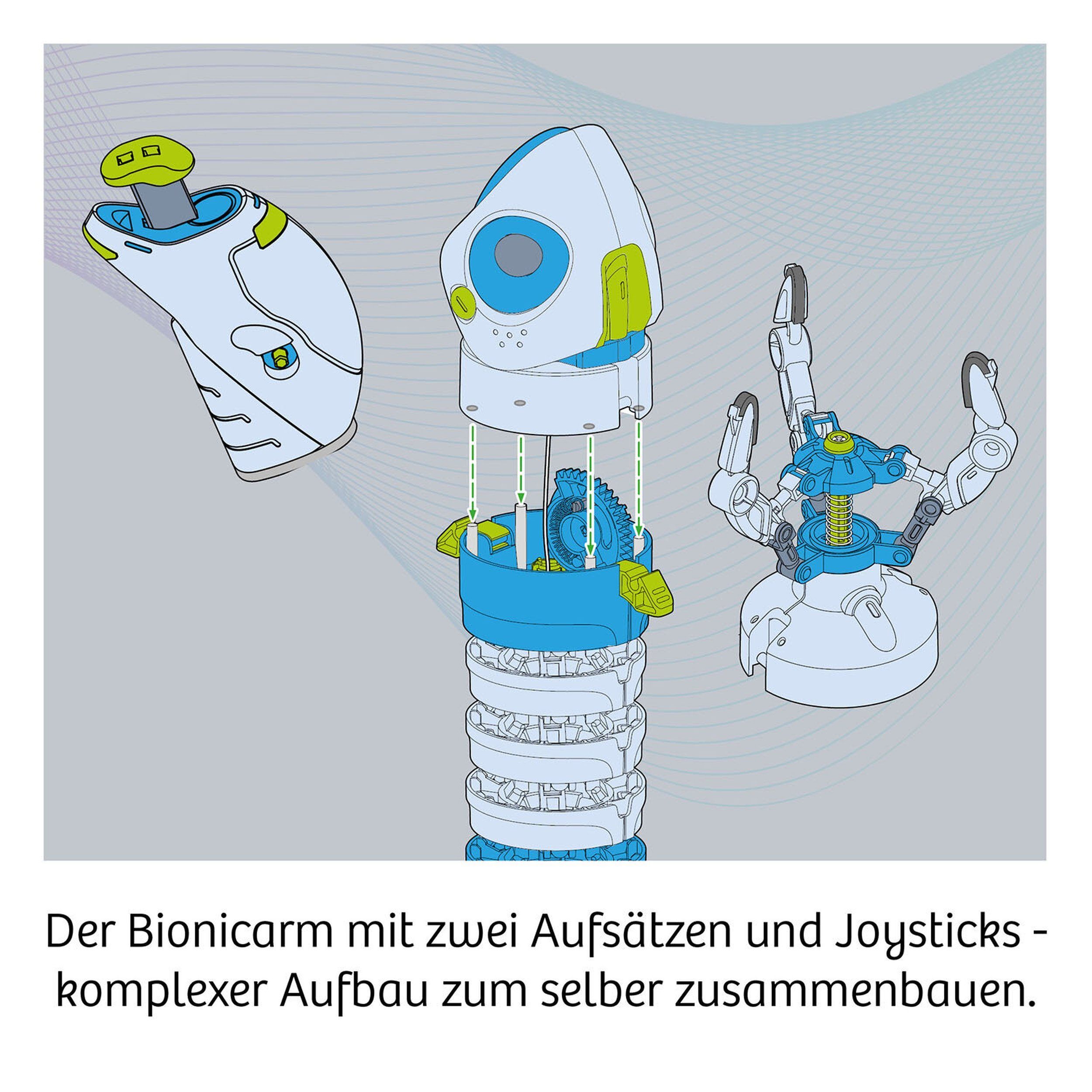 Der Bionicarm mit zwei Aufsätzen und Joysticks - komplexer Aufbau zum selber zusammenbauen.