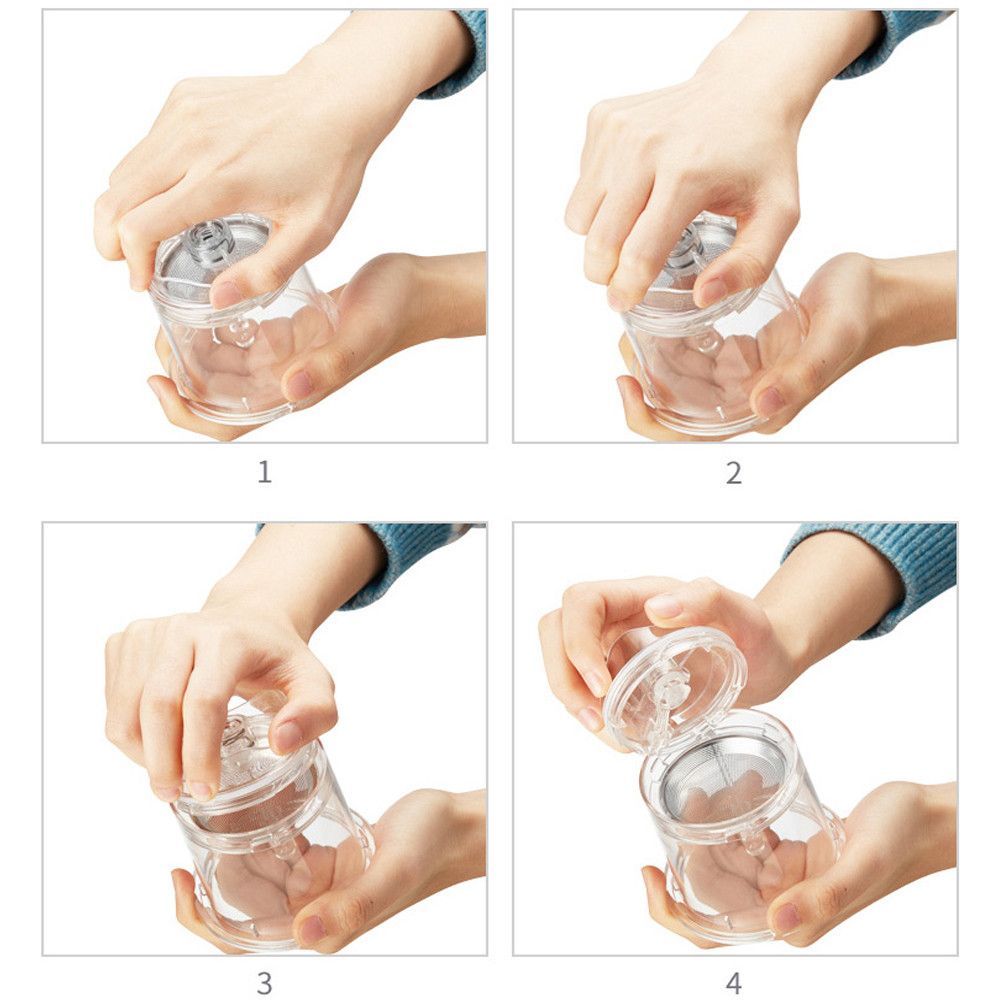 1

2

3

4