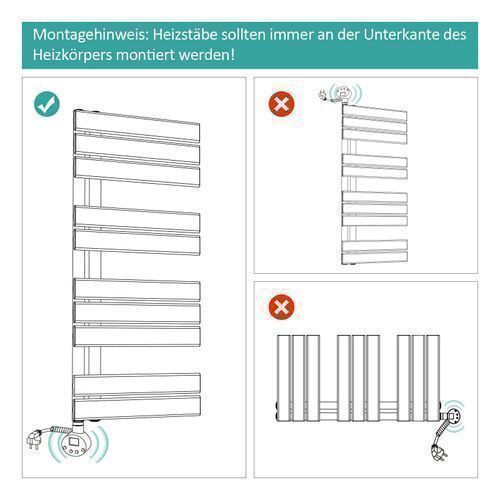 Montagehinweis: Heizstäbe sollten immer an der Unterkante des Heizkörpers montiert werden!