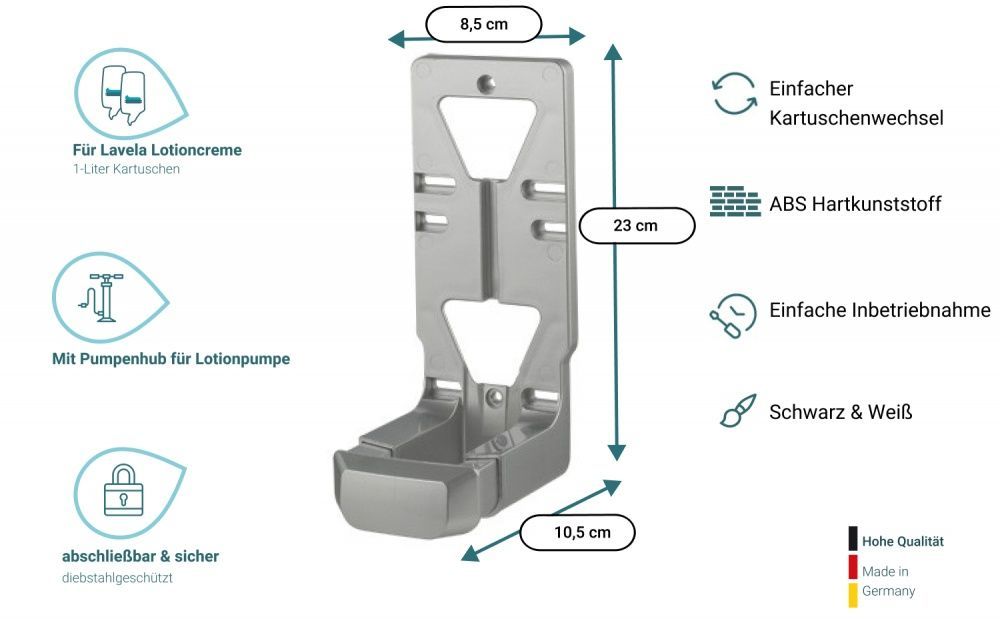 Für Lavela Lotioncreme
1-Liter Kartuschen

Mit Pumpenhub für Lotionpumpe

abschließbar & sicher
diebstahlgeschützt

8,5 cm

23 cm

10,5 cm

Einfacher Kartuschenwechsel

ABS Hartkunststoff

Einfache Inbetriebnahme

Schwarz & Weiß

Hohe Qualität
Made in Germany