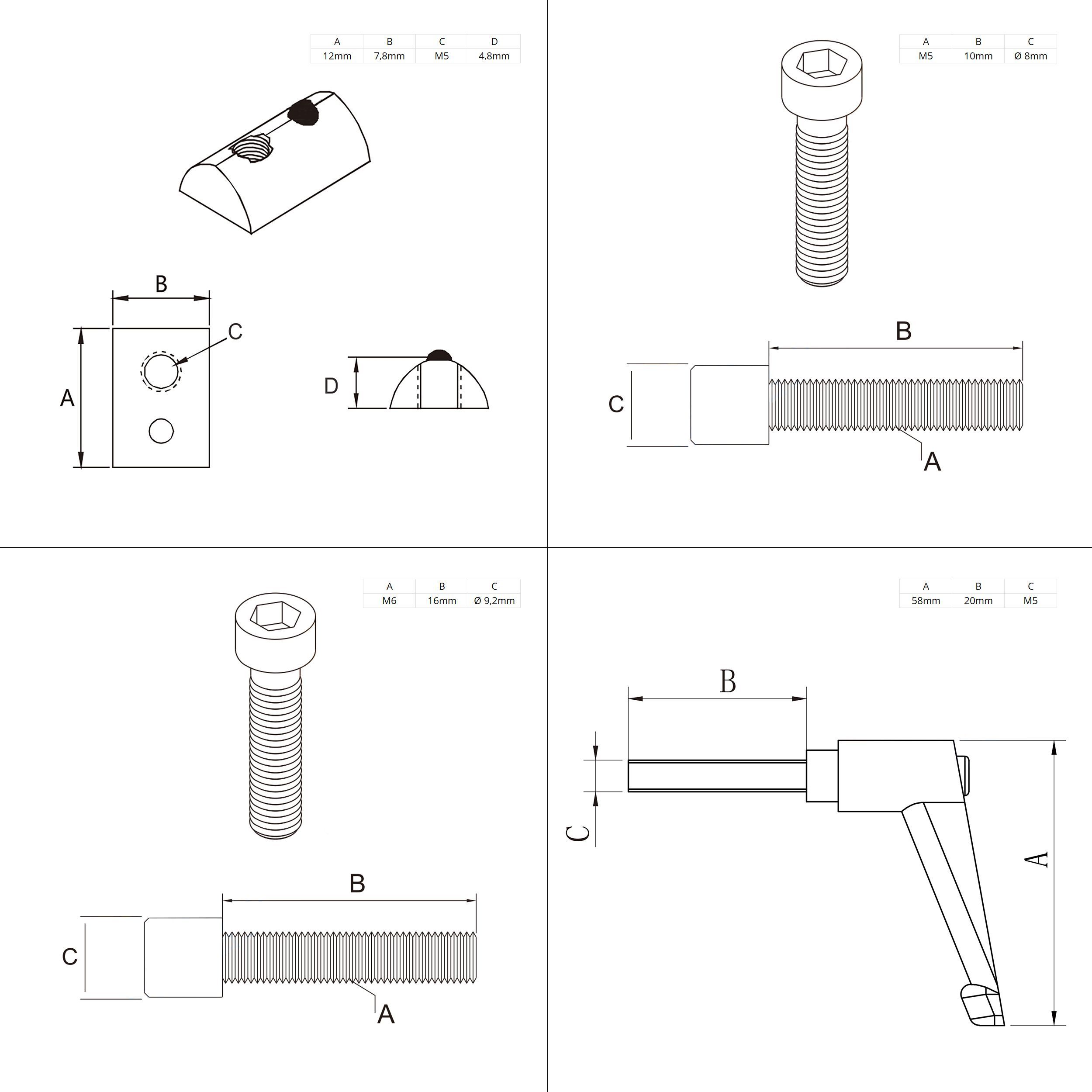 | A | B | C | D |
|---|---|---|---|
| 12mm | 7,8mm | M5 | 4,8mm |

B
C
A
D

| A | B | C |
|---|---|---|
| M5 | 10mm | Ø 8mm |

B
C
A

| A | B | C |
|---|---|---|
| M6 | 16mm | Ø 9,2mm |

B
C
A

| A | B | C |
|---|---|---|
| 58mm | 20mm | M5 |

B
C
A