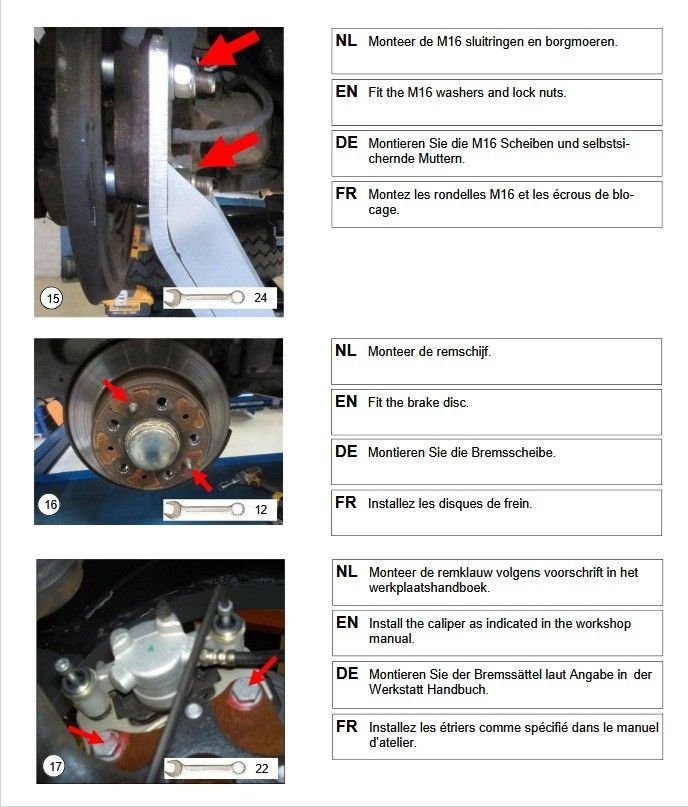 15

24

NL Monteer de M16 sluitringen en borgmoeren.

EN Fit the M16 washers and lock nuts.

DE Montieren Sie die M16 Scheiben und selbstsichernde Muttern.

FR Montez les rondelles M16 et les écrous de blocage.

16

12

NL Monteer de remschijf.

EN Fit the brake disc.

DE Montieren Sie die Bremsscheibe.

FR Installez les disques de frein.

17

22

NL Monteer de remklauw volgens voorschrift in het werkplaatshandboek.

EN Install the caliper as indicated in the workshop manual.

DE Montieren Sie der Bremssättel laut Angabe in der Werkstatt Handbuch.

FR Installez les étriers comme spécifié dans le manuel d'atelier.